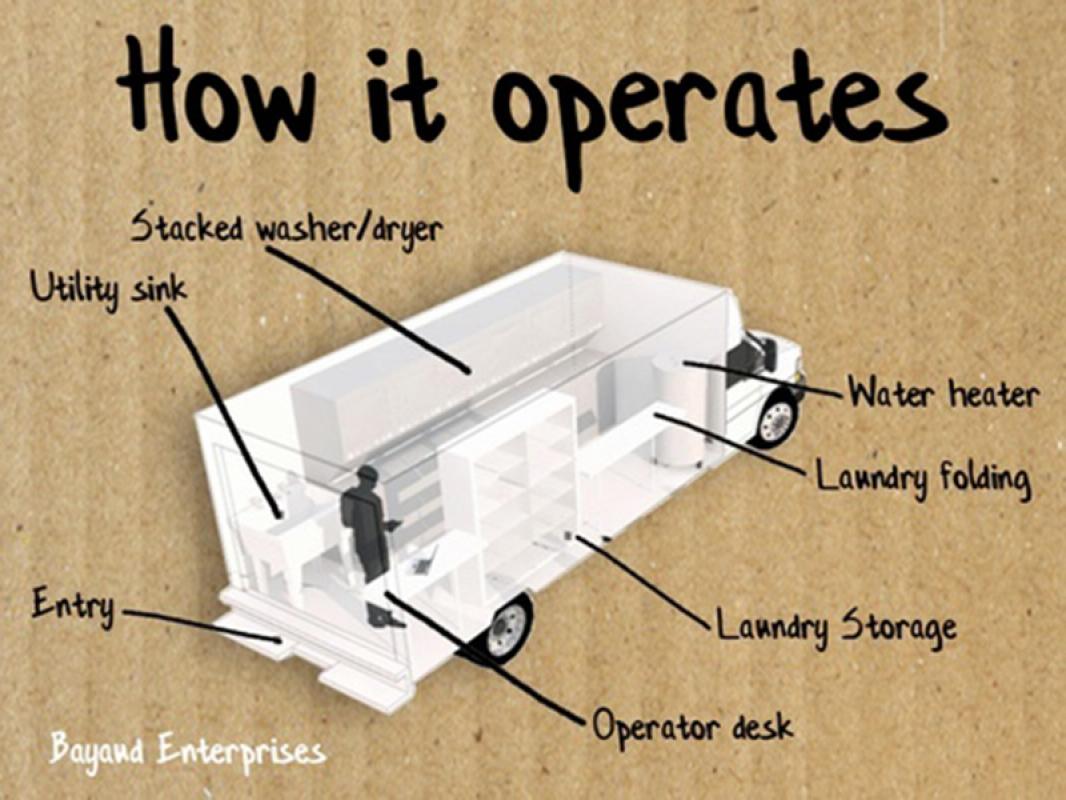 How it operates

Stacked washer/dryer

Utility sink

Water heater

Laundry folding

Laundry Storage

Entry

Operator desk

Bayand Enterprises