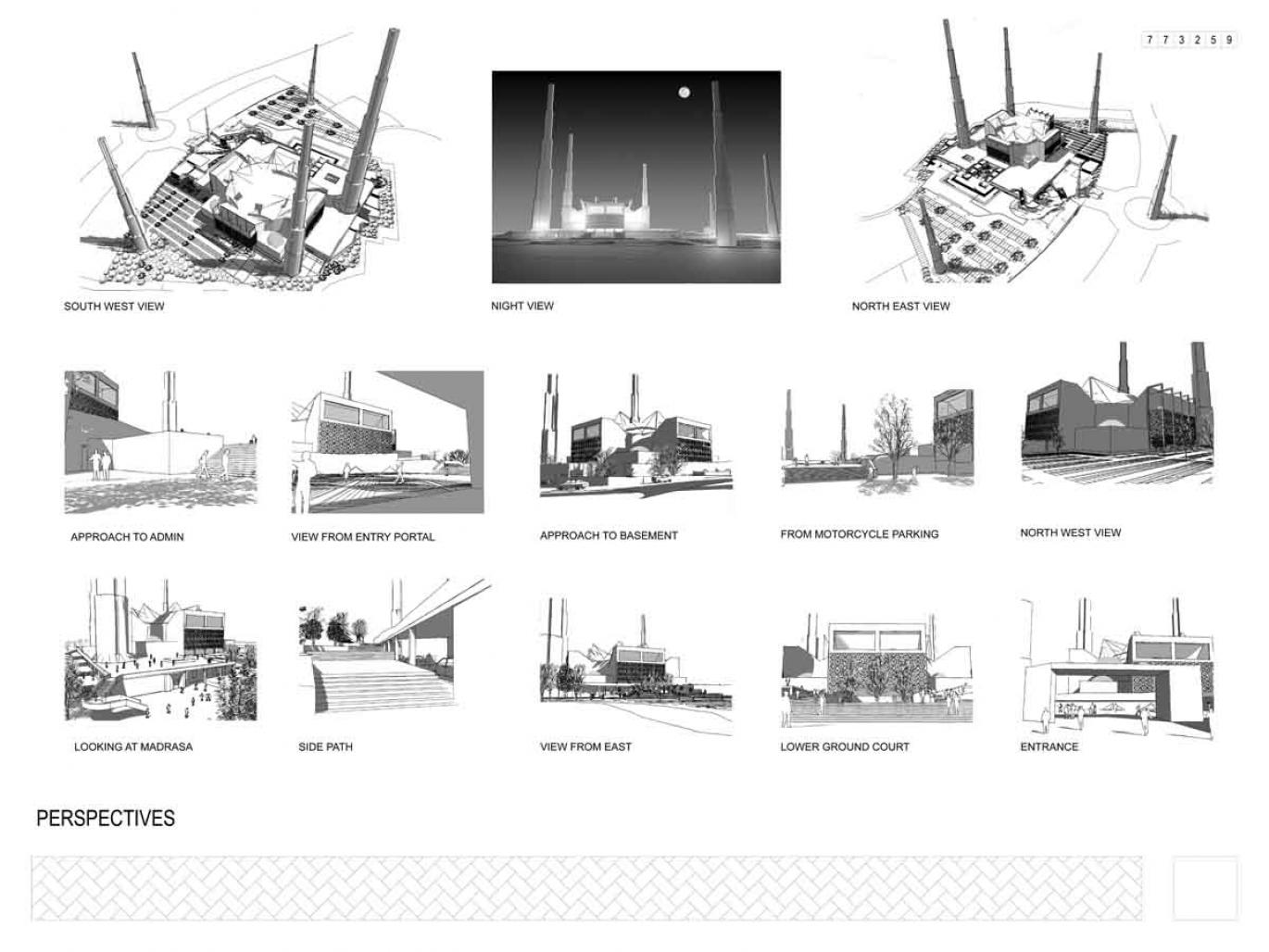 7 7 3 2 5 9

SOUTH WEST VIEW

NIGHT VIEW

NORTH EAST VIEW

APPROACH TO ADMIN

VIEW FROM ENTRY PORTAL

APPROACH TO BASEMENT

FROM MOTORCYCLE PARKING

NORTH WEST VIEW

LOOKING AT MADRASA

SIDE PATH

VIEW FROM EAST

LOWER GROUND COURT

ENTRANCE

PERSPECTIVES