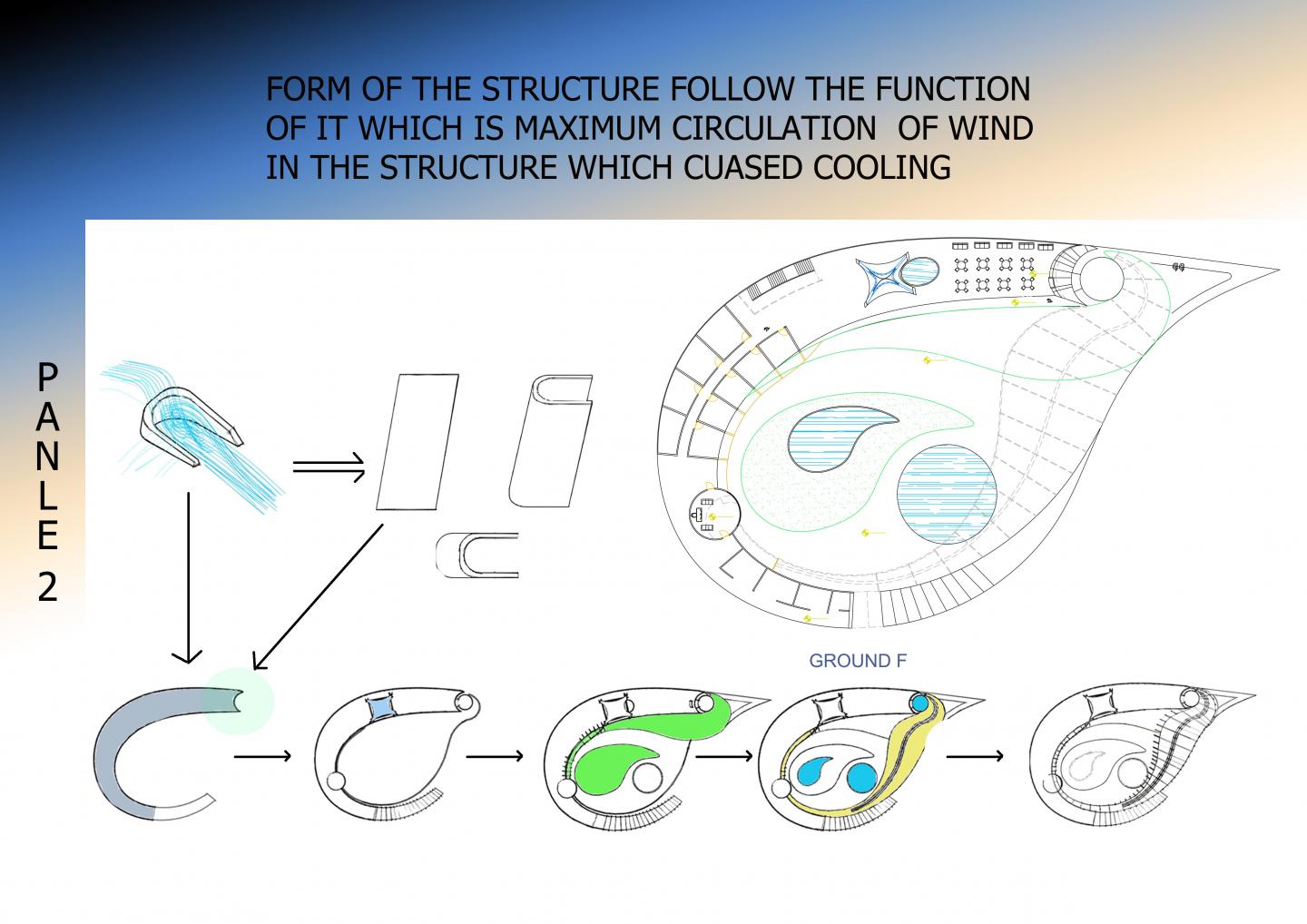 FORM OF THE STRUCTURE FOLLOW THE FUNCTION OF IT WHICH IS MAXIMUM CIRCULATION OF WIND IN THE STRUCTURE WHICH CUASED COOLING

P
A
N
L
E
2

GROUND F