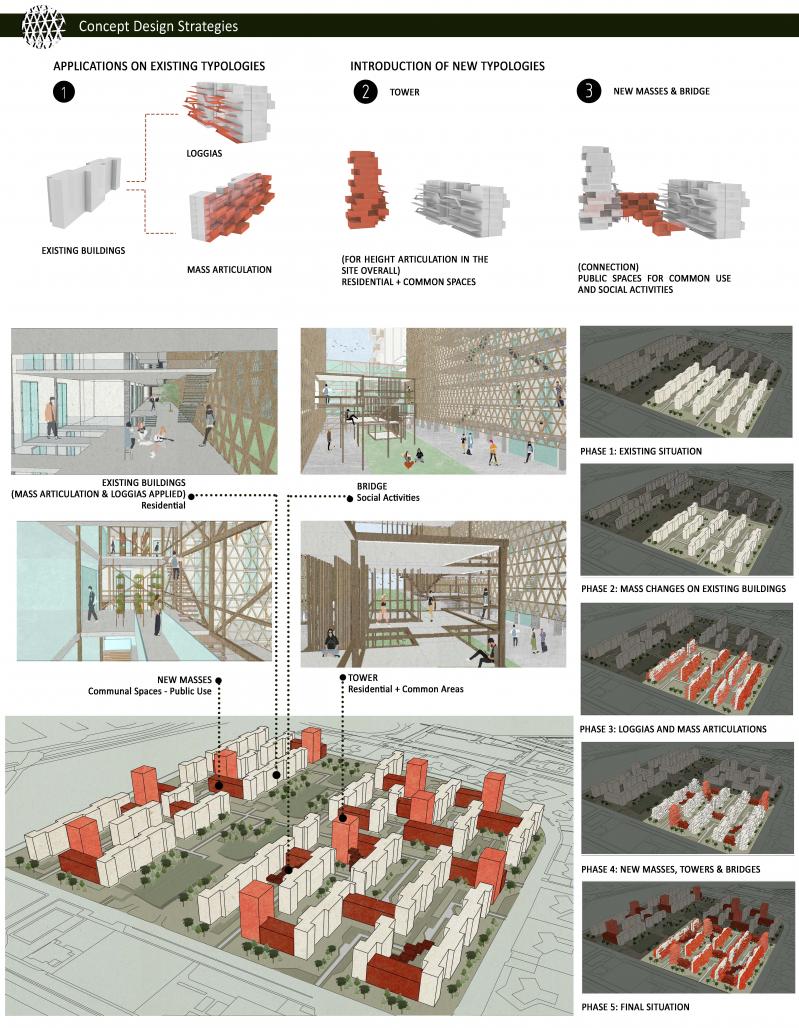 Concept Design Strategies

APPLICATIONS ON EXISTING TYPOLOGIES

1

EXISTING BUILDINGS

LOGGIAS

MASS ARTICULATION

INTRODUCTION OF NEW TYPOLOGIES

2

TOWER

(FOR HEIGHT ARTICULATION IN THE SITE OVERALL)
RESIDENTIAL + COMMON SPACES

3

NEW MASSES & BRIDGE

(CONNECTION)
PUBLIC SPACES FOR COMMON USE AND SOCIAL ACTIVITIES

EXISTING BUILDINGS
(MASS ARTICULATION & LOGGIAS APPLIED)
Residential

BRIDGE
Social Activities

NEW MASSES
Communal Spaces - Public Use

TOWER
Residential + Common Areas

PHASE 1: EXISTING SITUATION

PHASE 2: MASS CHANGES ON EXISTING BUILDINGS

PHASE 3: LOGGIAS AND MASS ARTICULATIONS

PHASE 4: NEW MASSES, TOWERS & BRIDGES

PHASE 5: FINAL SITUATION