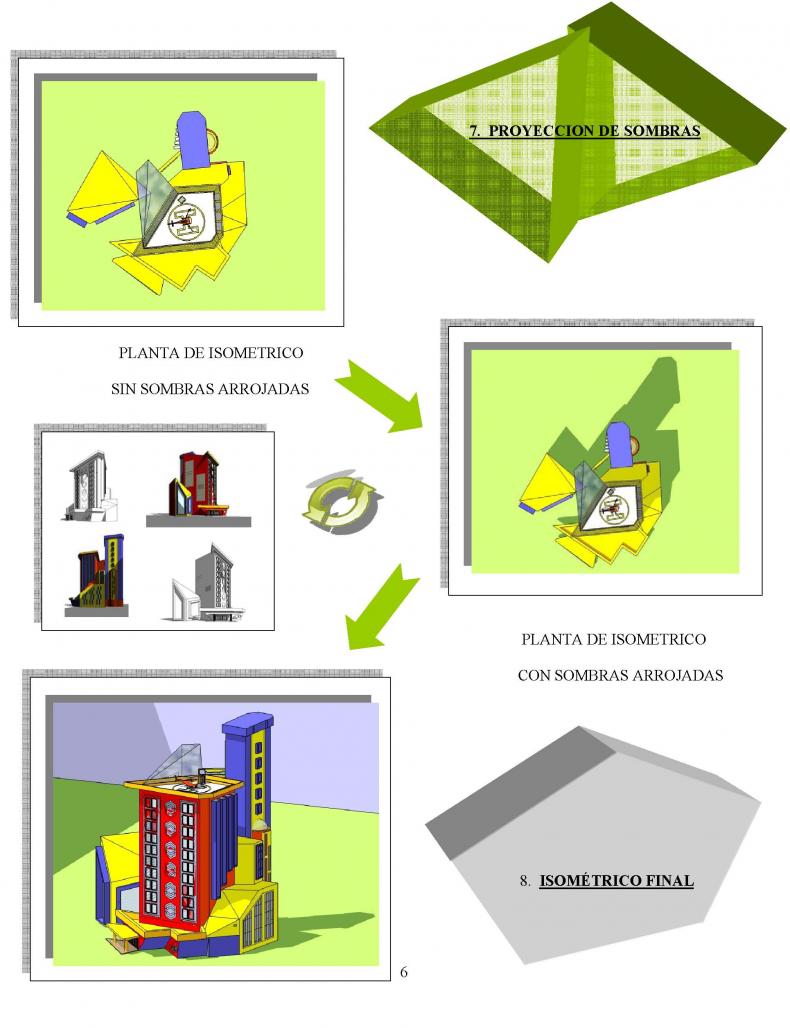 7. PROYECCION DE SOMBRAS

PLANTA DE ISOMETRICO

SIN SOMBRAS ARROJADAS

PLANTA DE ISOMETRICO

CON SOMBRAS ARROJADAS

8. ISOMÉTRICO FINAL

6