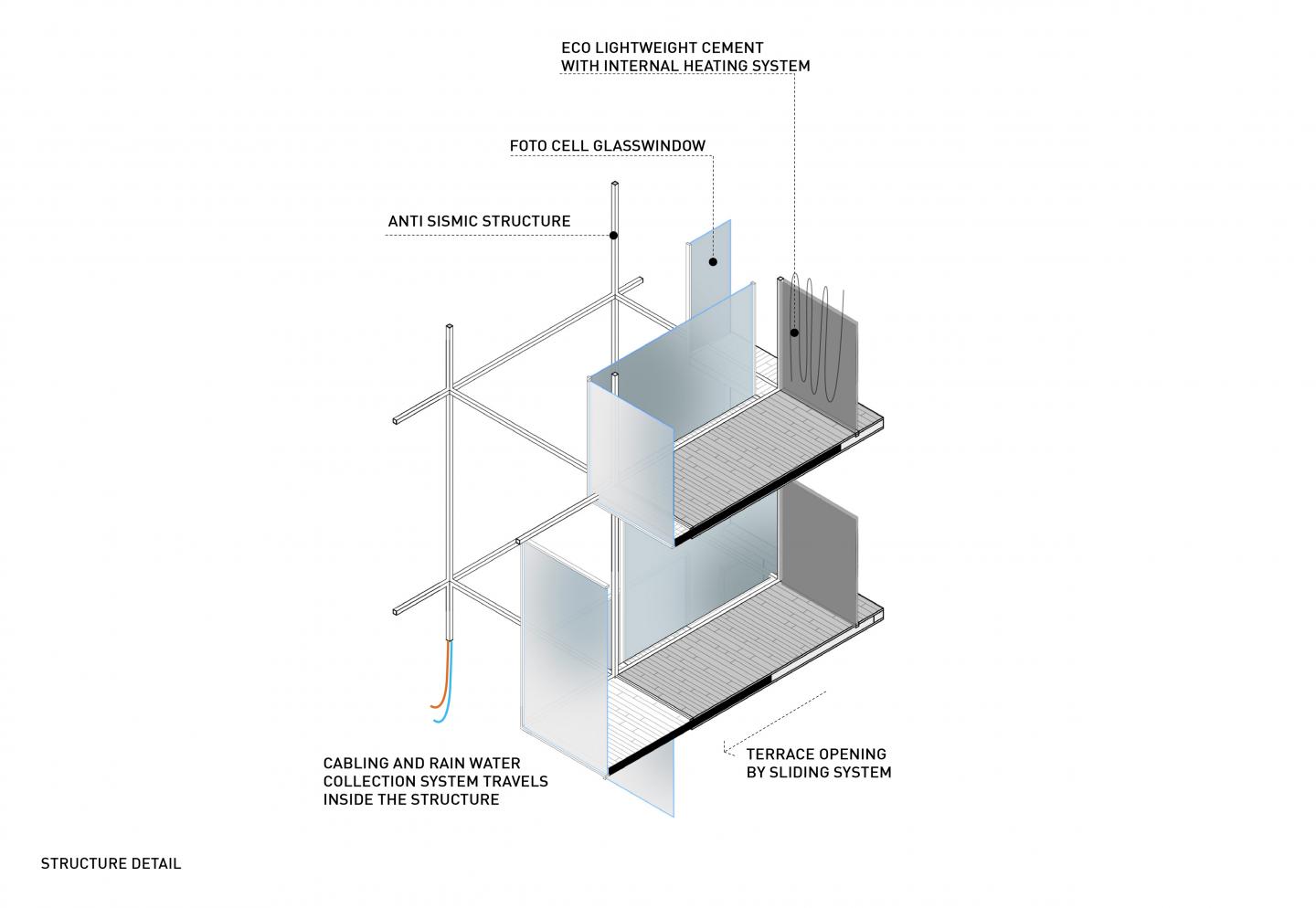 ECO LIGHTWEIGHT CEMENT
WITH INTERNAL HEATING SYSTEM

FOTO CELL GLASSWINDOW

ANTI SISMIC STRUCTURE

CABLING AND RAIN WATER
COLLECTION SYSTEM TRAVELS
INSIDE THE STRUCTURE

TERRACE OPENING
BY SLIDING SYSTEM

STRUCTURE DETAIL