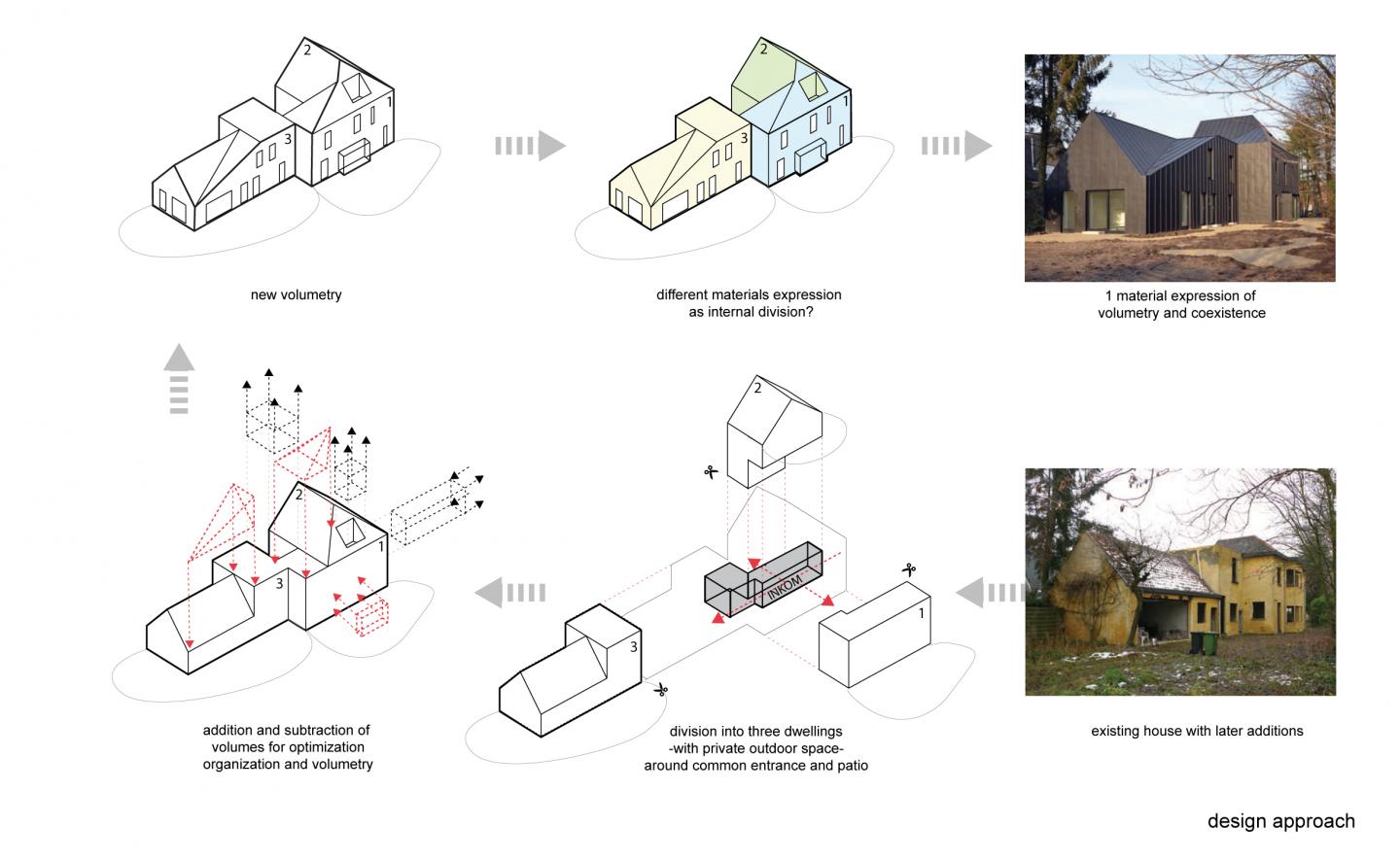 2
1
3

new volumetry

2
1
3

different materials expression as internal division?

1 material expression of volumetry and coexistence

2
1
3

addition and subtraction of volumes for optimization organization and volumetry

2
INKOM
1
3

division into three dwellings -with private outdoor space- around common entrance and patio

existing house with later additions

design approach