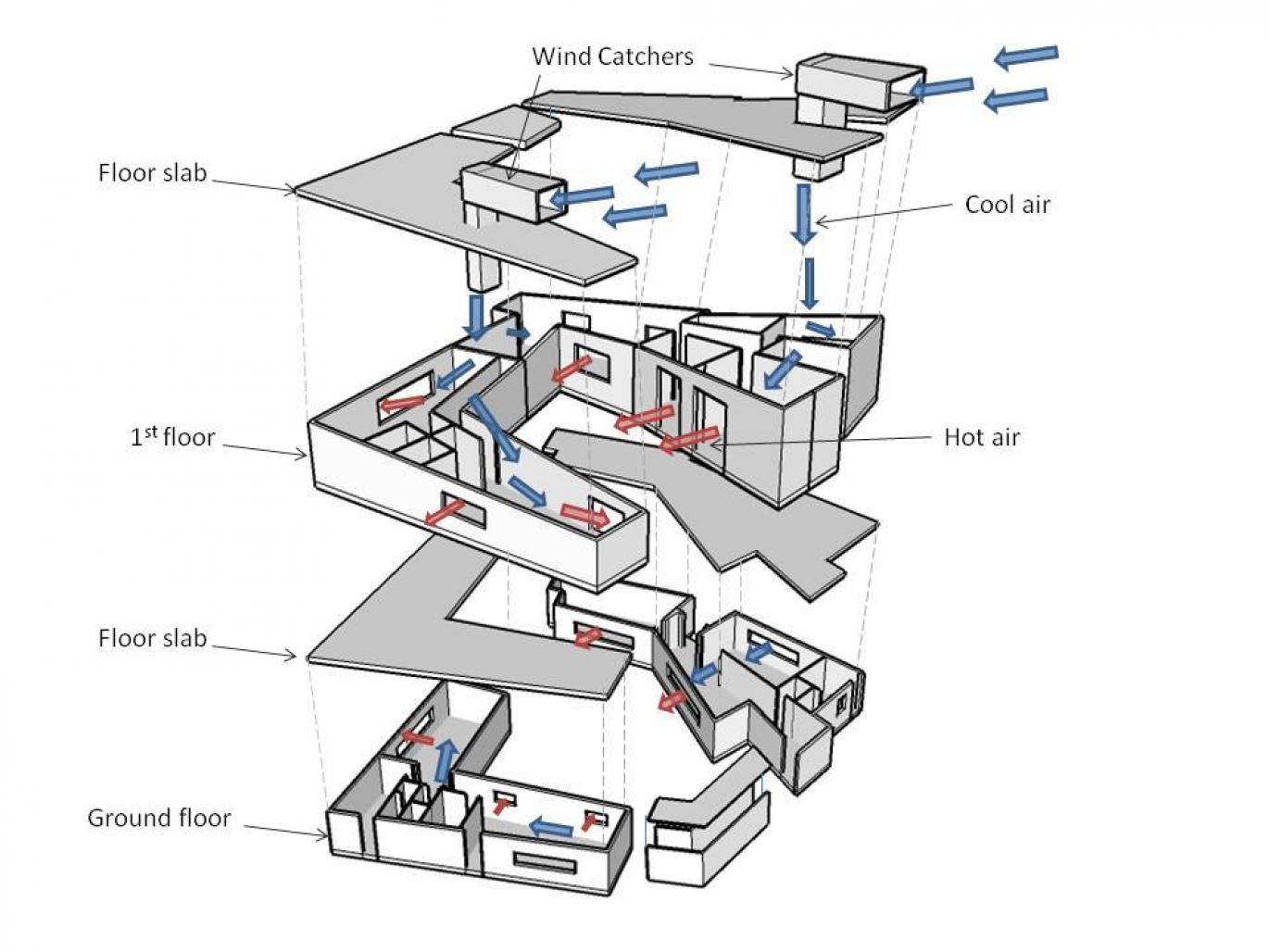 Wind Catchers

Floor slab

Cool air

$1^{st}$ floor

Hot air

Floor slab

Ground floor