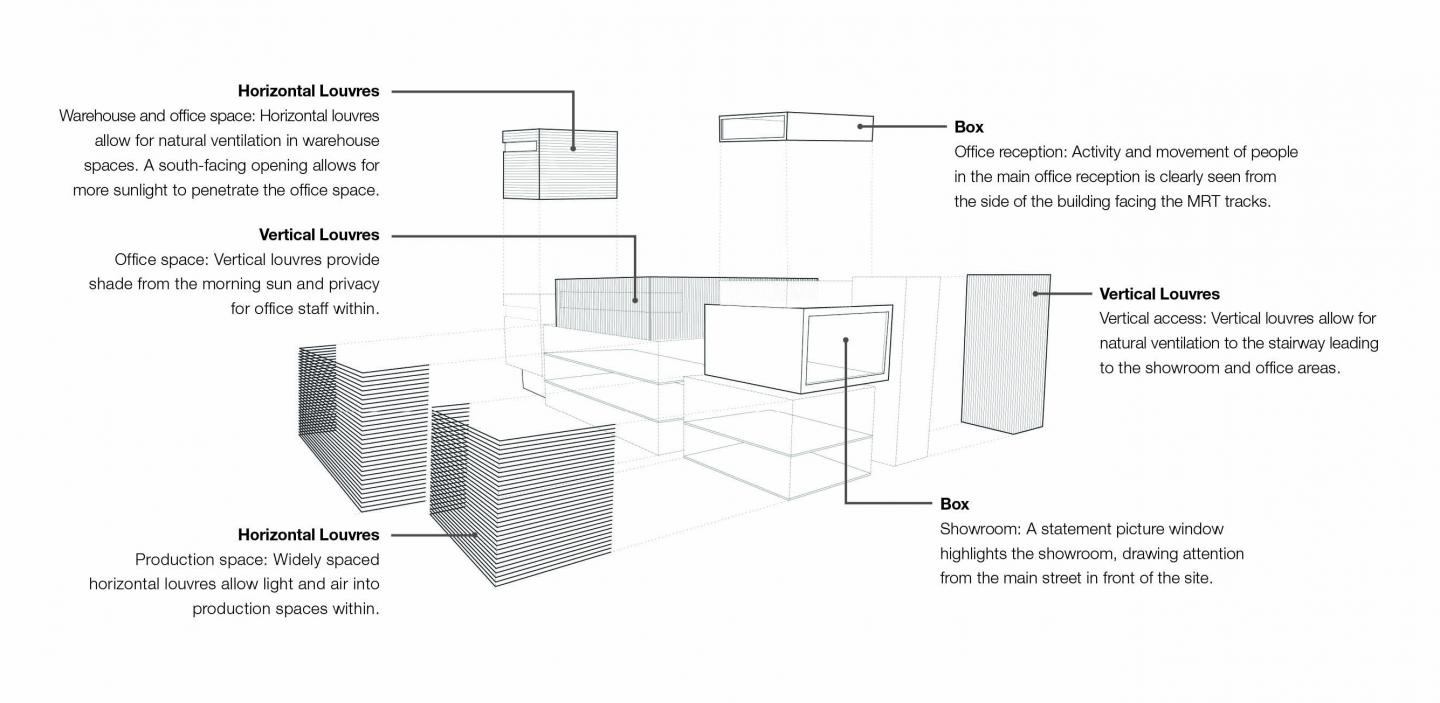 **Horizontal Louvres**
Warehouse and office space: Horizontal louvres allow for natural ventilation in warehouse spaces. A south-facing opening allows for more sunlight to penetrate the office space.

**Vertical Louvres**
Office space: Vertical louvres provide shade from the morning sun and privacy for office staff within.

**Horizontal Louvres**
Production space: Widely spaced horizontal louvres allow light and air into production spaces within.

**Box**
Office reception: Activity and movement of people in the main office reception is clearly seen from the side of the building facing the MRT tracks.

**Vertical Louvres**
Vertical access: Vertical louvres allow for natural ventilation to the stairway leading to the showroom and office areas.

**Box**
Showroom: A statement picture window highlights the showroom, drawing attention from the main street in front of the site.