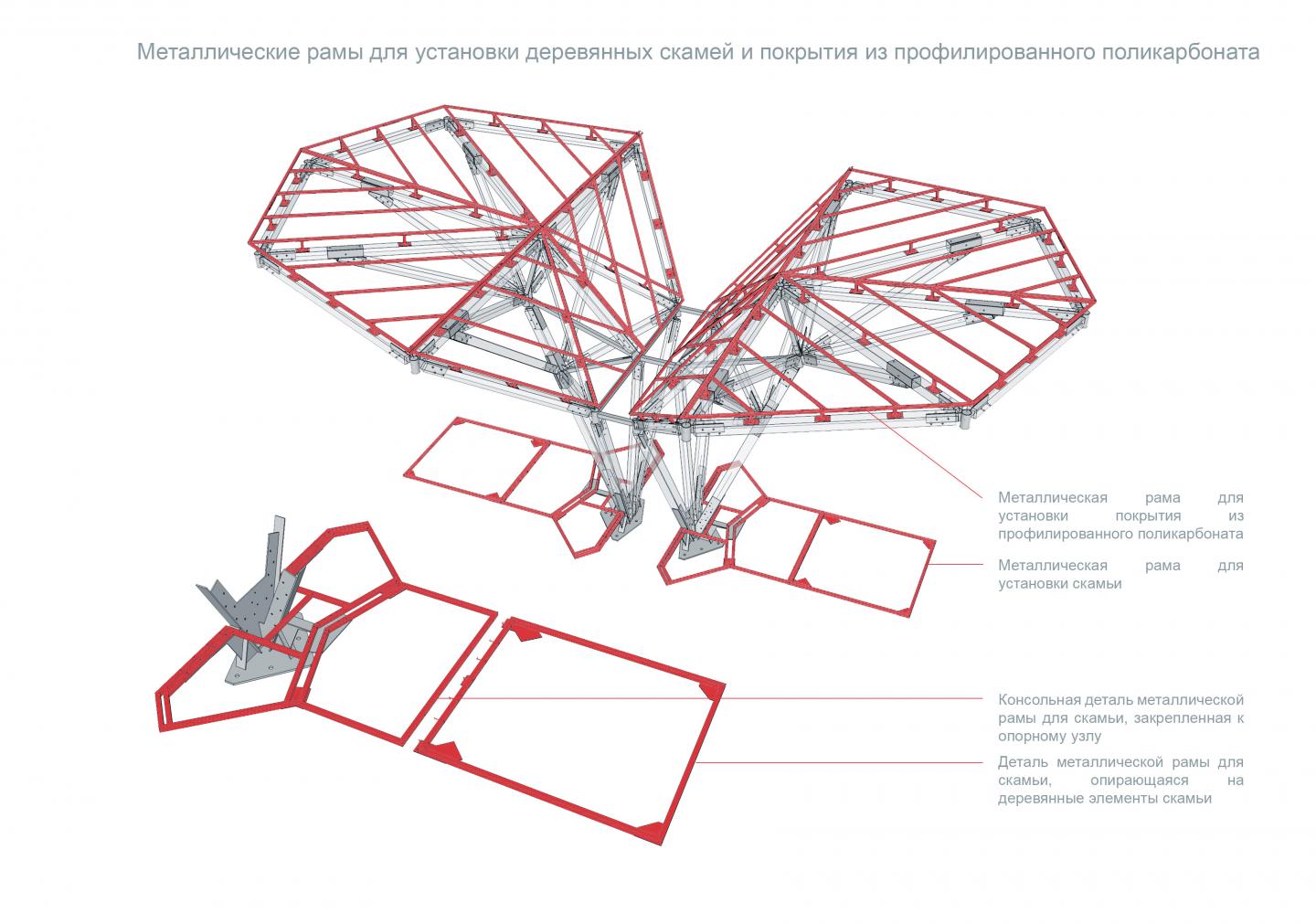 Металлические рамы для установки деревянных скамей и покрытия из профилированного поликарбоната

Металлическая рама для установки покрытия из профилированного поликарбоната

Металлическая рама для установки скамьи

Консольная деталь металлической рамы для скамьи, закрепленная к опорному узлу

Деталь металлической рамы для скамьи, опирающаяся на деревянные элементы скамьи