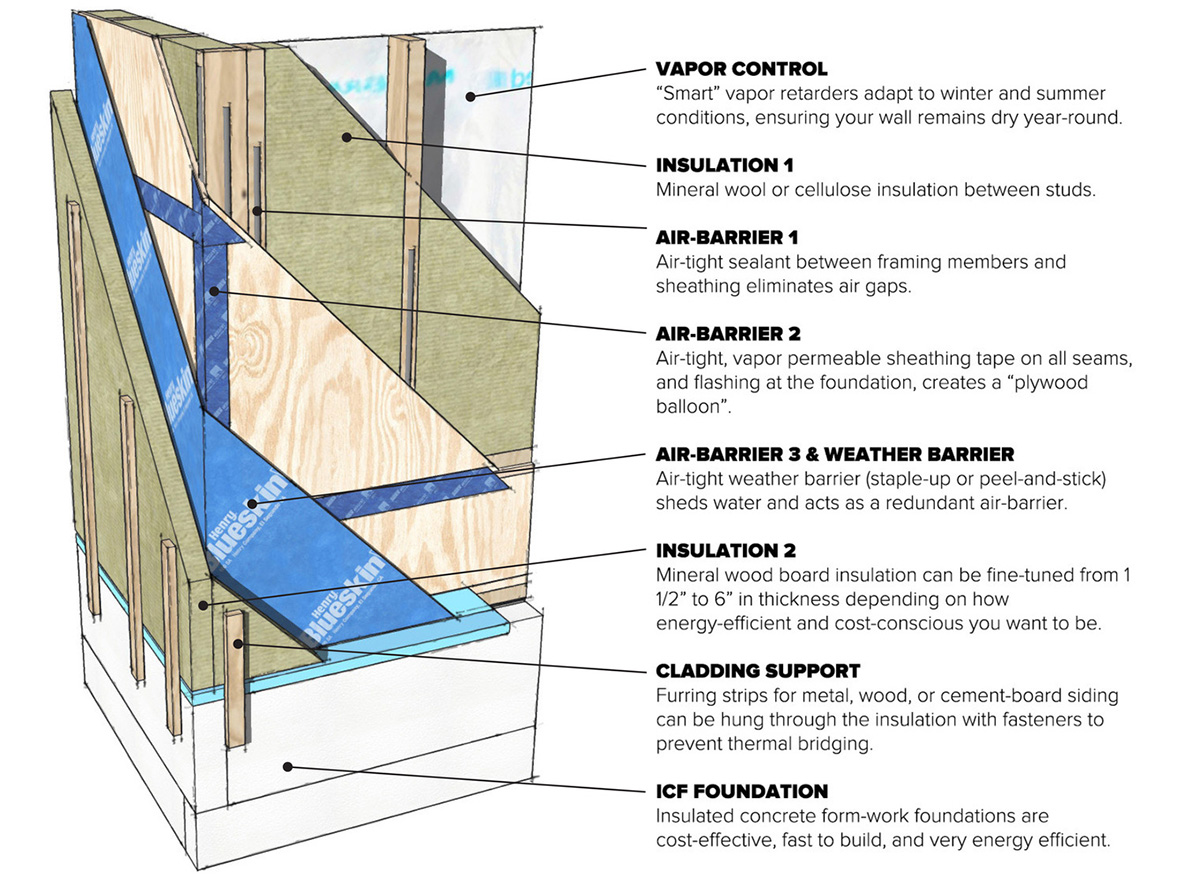 VAPOR CONTROL
"Smart" vapor retarders adapt to winter and summer conditions, ensuring your wall remains dry year-round.

INSULATION 1
Mineral wool or cellulose insulation between studs.

AIR-BARRIER 1
Air-tight sealant between framing members and sheathing eliminates air gaps.

AIR-BARRIER 2
Air-tight, vapor permeable sheathing tape on all seams, and flashing at the foundation, creates a "plywood balloon".

AIR-BARRIER 3 & WEATHER BARRIER
Air-tight weather barrier (staple-up or peel-and-stick) sheds water and acts as a redundant air-barrier.

INSULATION 2
Mineral wood board insulation can be fine-tuned from 1 1/2" to 6" in thickness depending on how energy-efficient and cost-conscious you want to be.

CLADDING SUPPORT
Furring strips for metal, wood, or cement-board siding can be hung through the insulation with fasteners to prevent thermal bridging.

ICF FOUNDATION
Insulated concrete form-work foundations are cost-effective, fast to build, and very energy efficient.

Henry Blueskin

Henry Blueskin