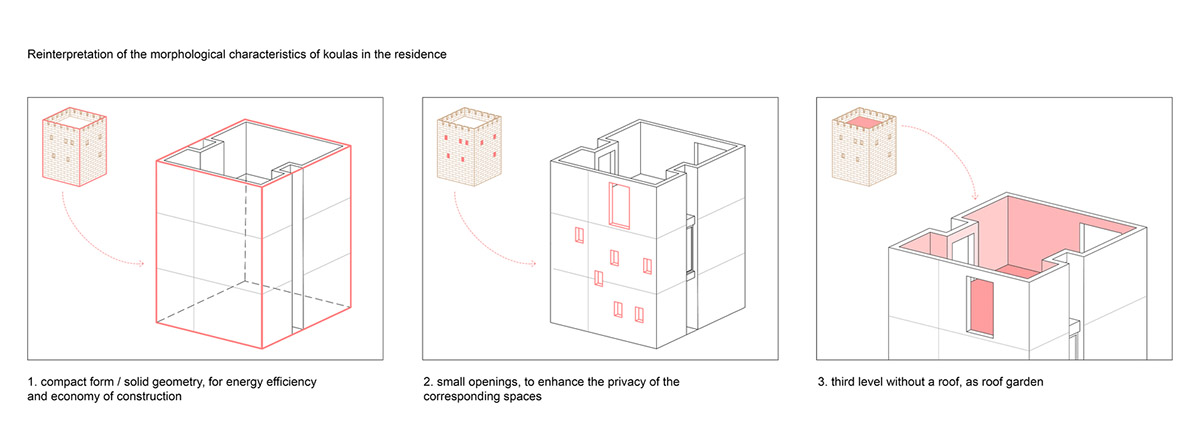 Reinterpretation of the morphological characteristics of koulas in the residence

1. compact form / solid geometry, for energy efficiency and economy of construction

2. small openings, to enhance the privacy of the corresponding spaces

3. third level without a roof, as roof garden