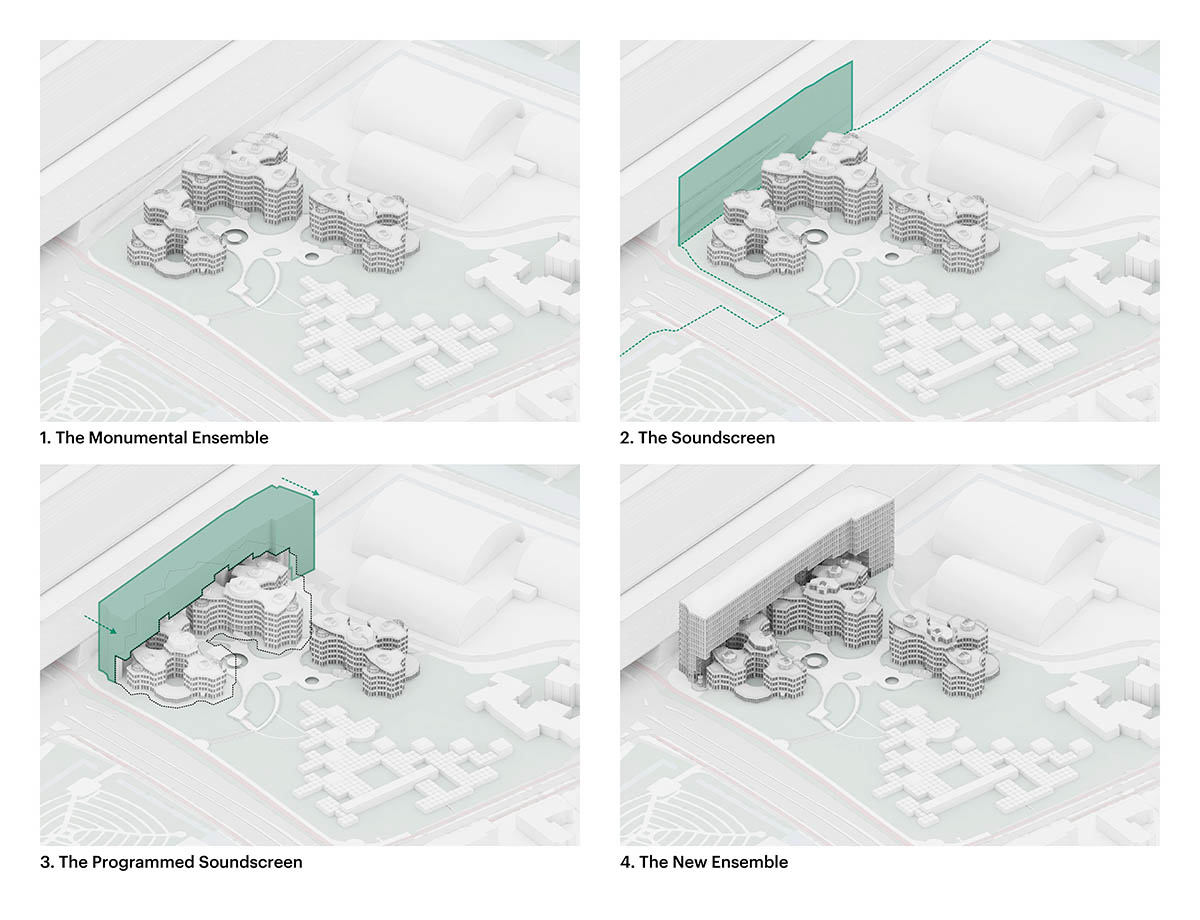 1. The Monumental Ensemble

2. The Soundscreen

3. The Programmed Soundscreen

4. The New Ensemble