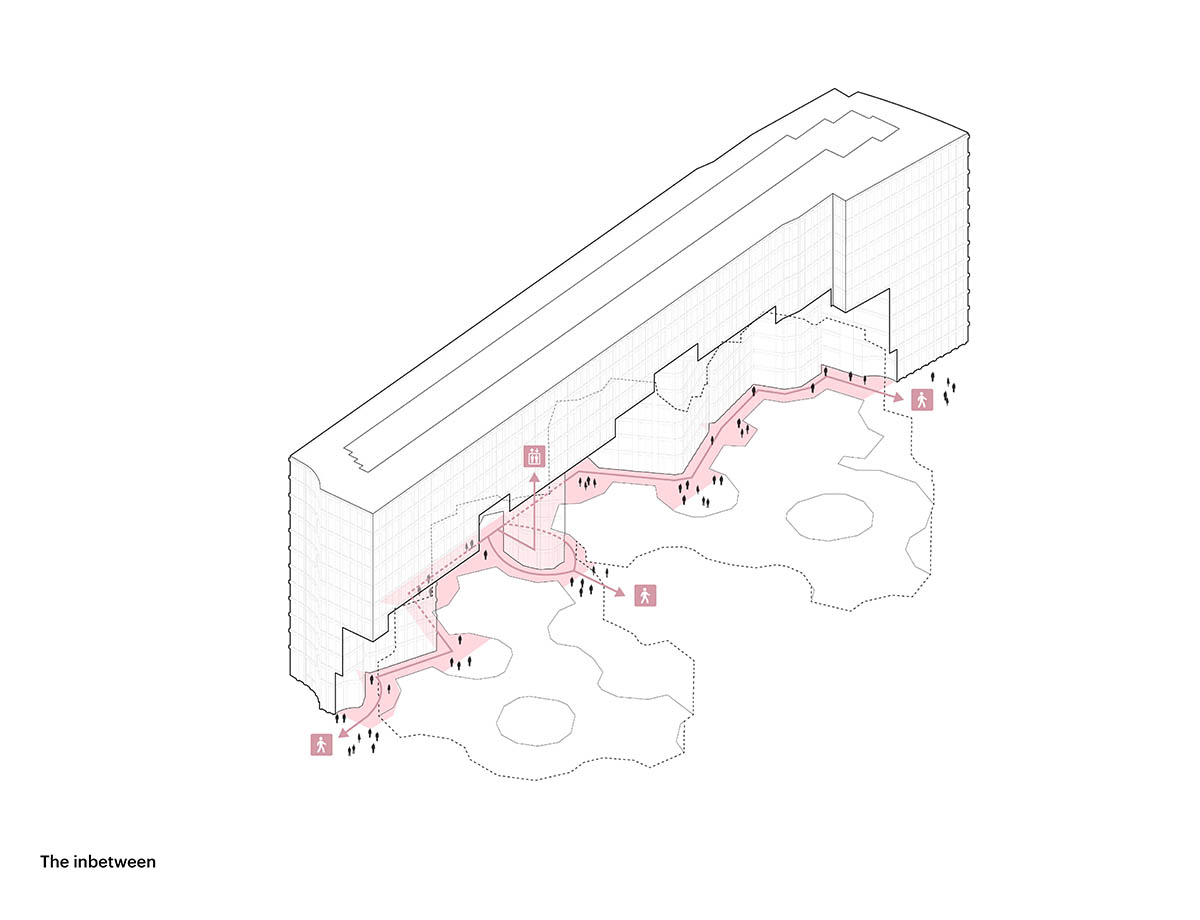 The inbetween