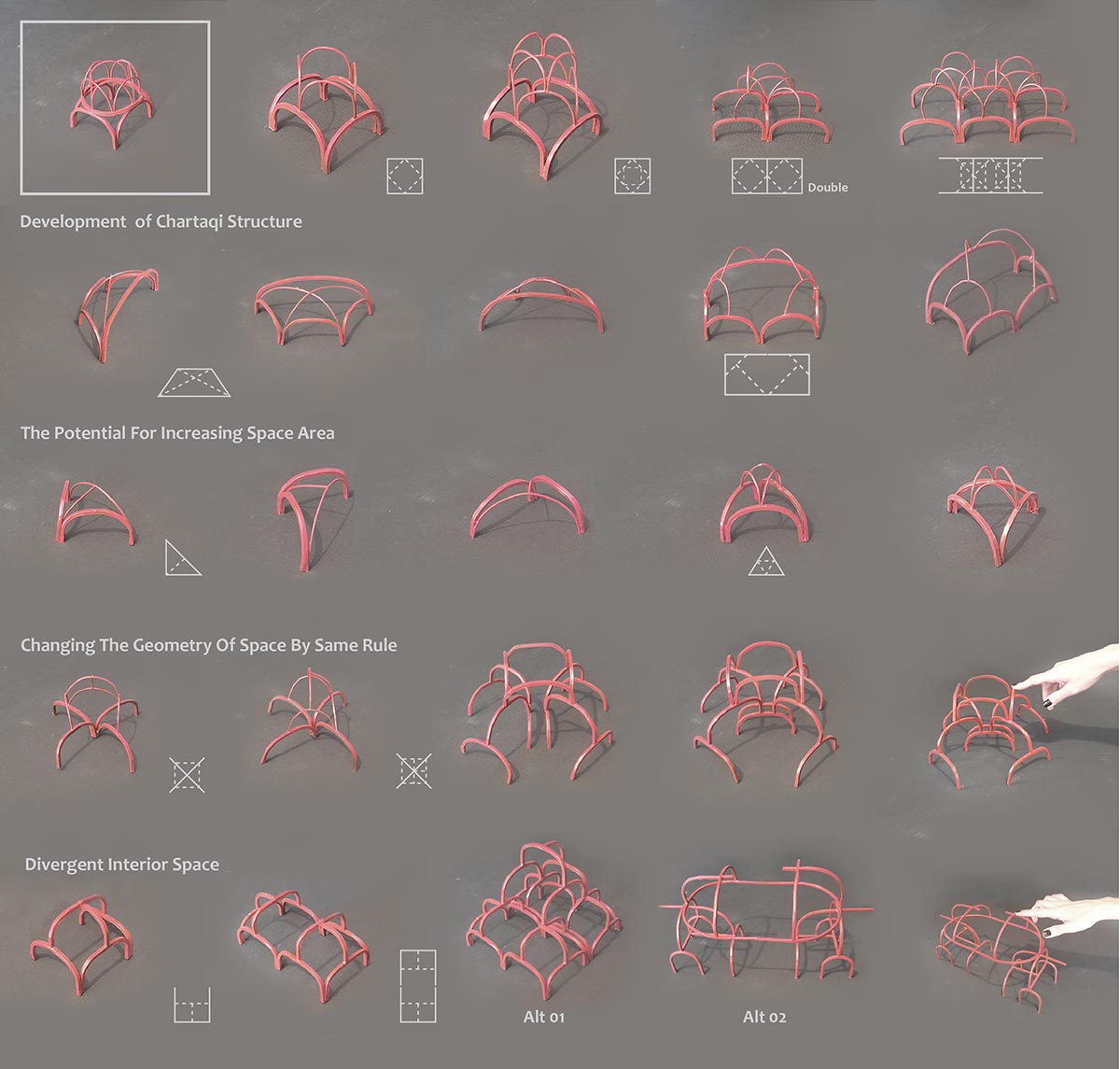 Double

Development of Chartaqi Structure

The Potential For Increasing Space Area

Changing The Geometry Of Space By Same Rule

Divergent Interior Space

Alt 01

Alt 02