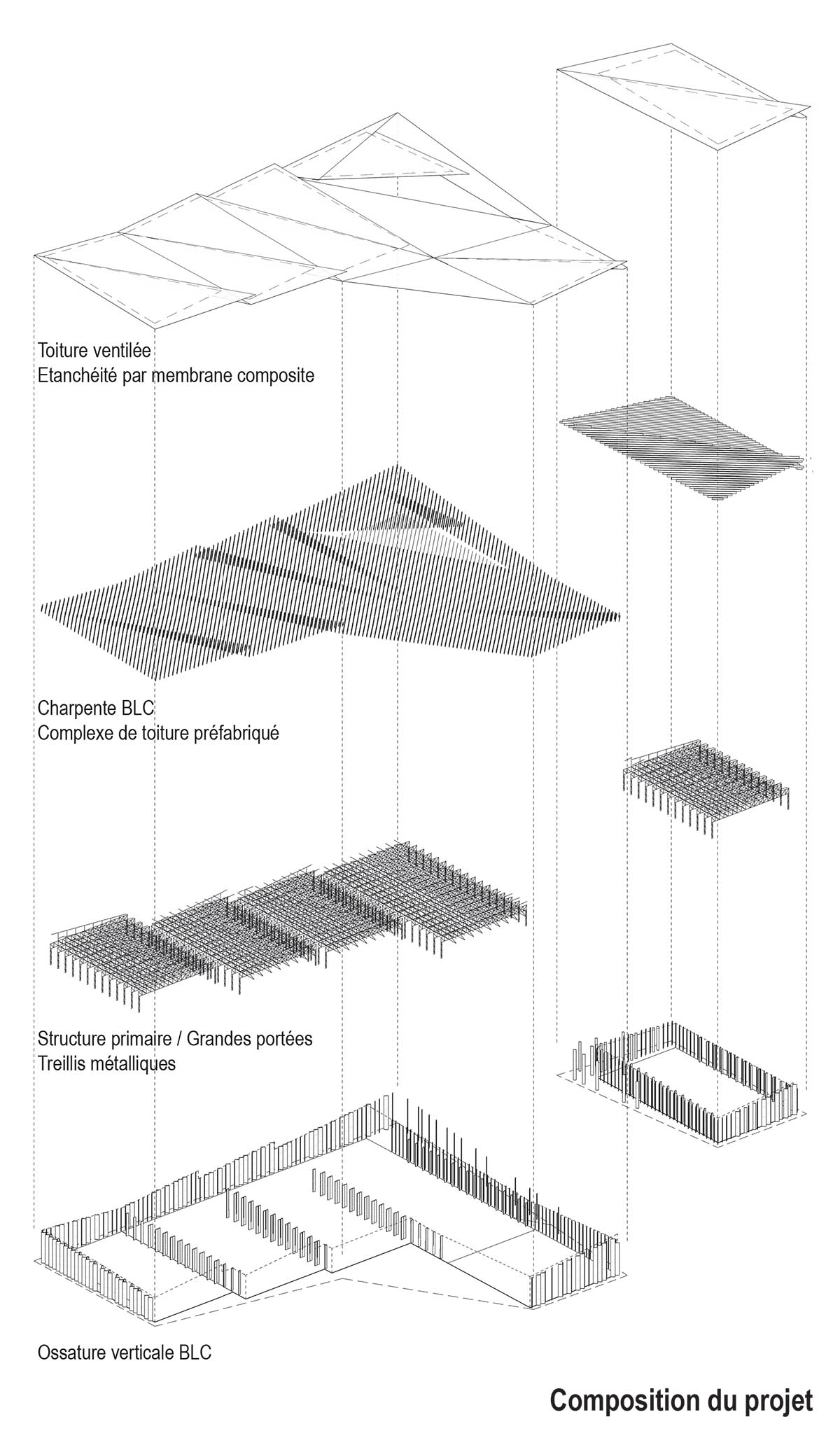 Toiture ventilée
Etanchéité par membrane composite

Charpente BLC
Complexe de toiture préfabriqué

Structure primaire / Grandes portées
Treillis métalliques

Ossature verticale BLC

Composition du projet