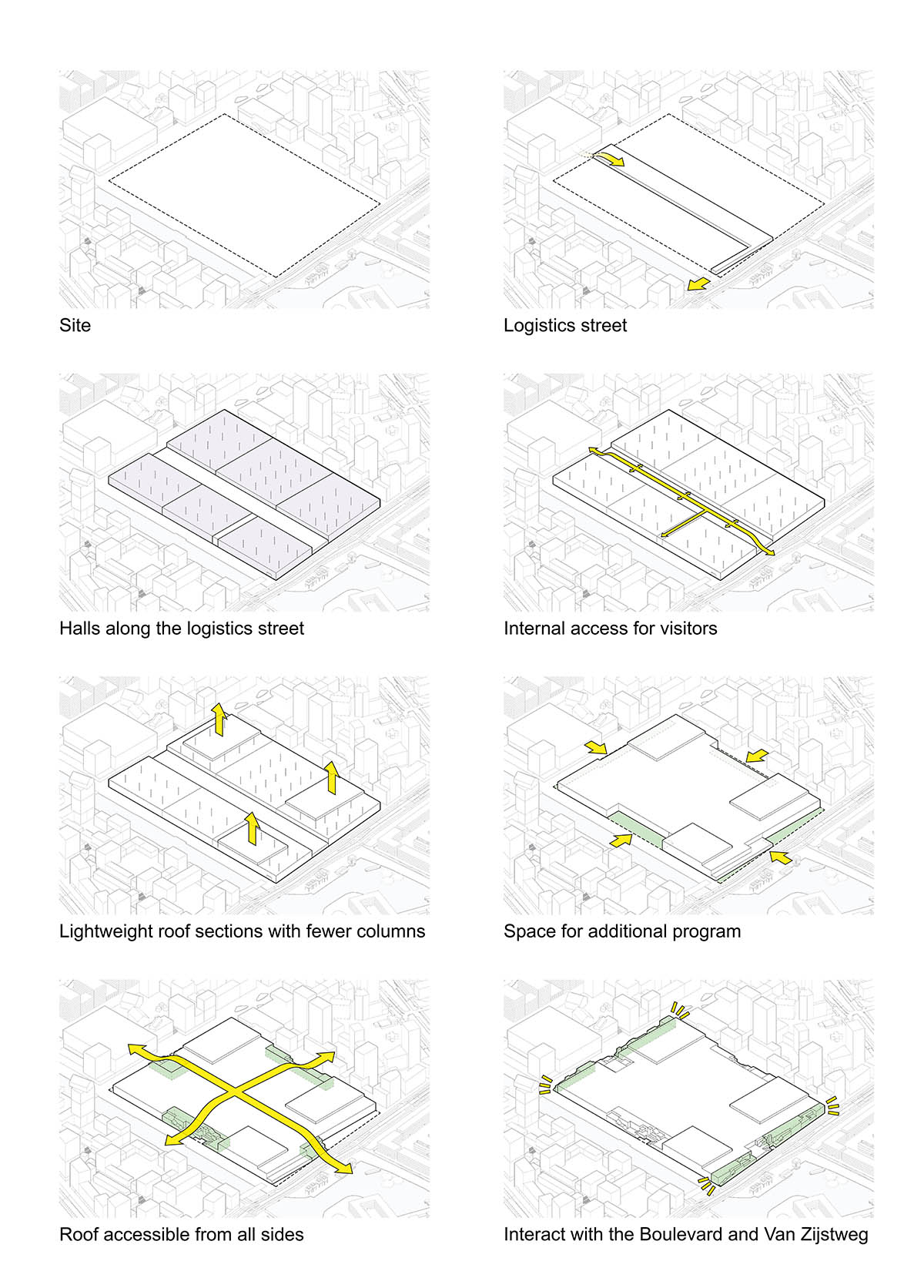 Site

Logistics street

Halls along the logistics street

Internal access for visitors

Lightweight roof sections with fewer columns

Space for additional program

Roof accessible from all sides

Interact with the Boulevard and Van Zijstweg