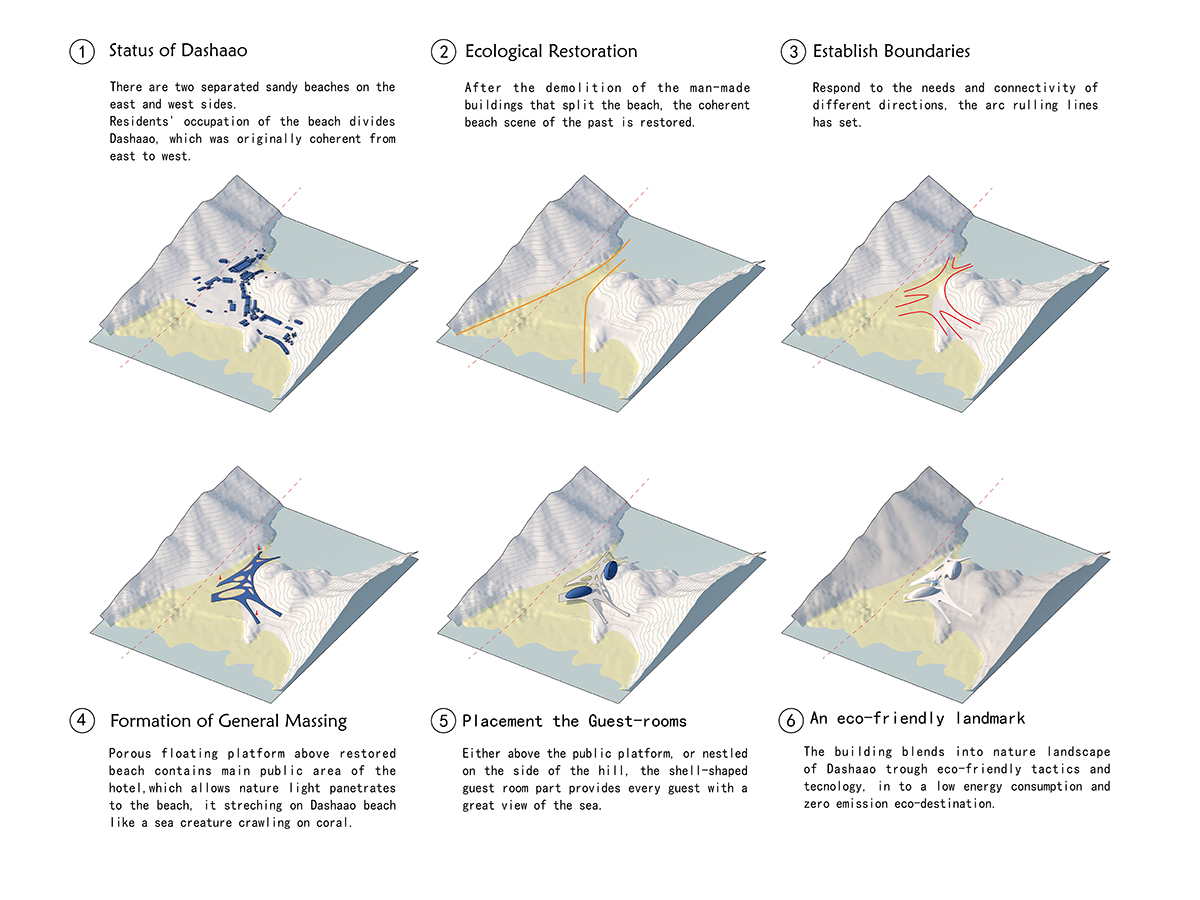 1 Status of Dashaao

There are two separated sandy beaches on the east and west sides.
Residents' occupation of the beach divides Dashaao, which was originally coherent from east to west.

2 Ecological Restoration

After the demolition of the man-made buildings that split the beach, the coherent beach scene of the past is restored.

3 Establish Boundaries

Respond to the needs and connectivity of different directions, the arc rulling lines has set.

4 Formation of General Massing

Porous floating platform above restored beach contains main public area of the hotel,which allows nature light panetrates to the beach, it streching on Dashaao beach like a sea creature crawling on coral.

5 Placement the Guest-rooms

Either above the public platform, or nestled on the side of the hill, the shell-shaped guest room part provides every guest with a great view of the sea.

6 An eco-friendly landmark

The building blends into nature landscape of Dashaao trough eco-friendly tactics and tecnology, in to a low energy consumption and zero emission eco-destination.