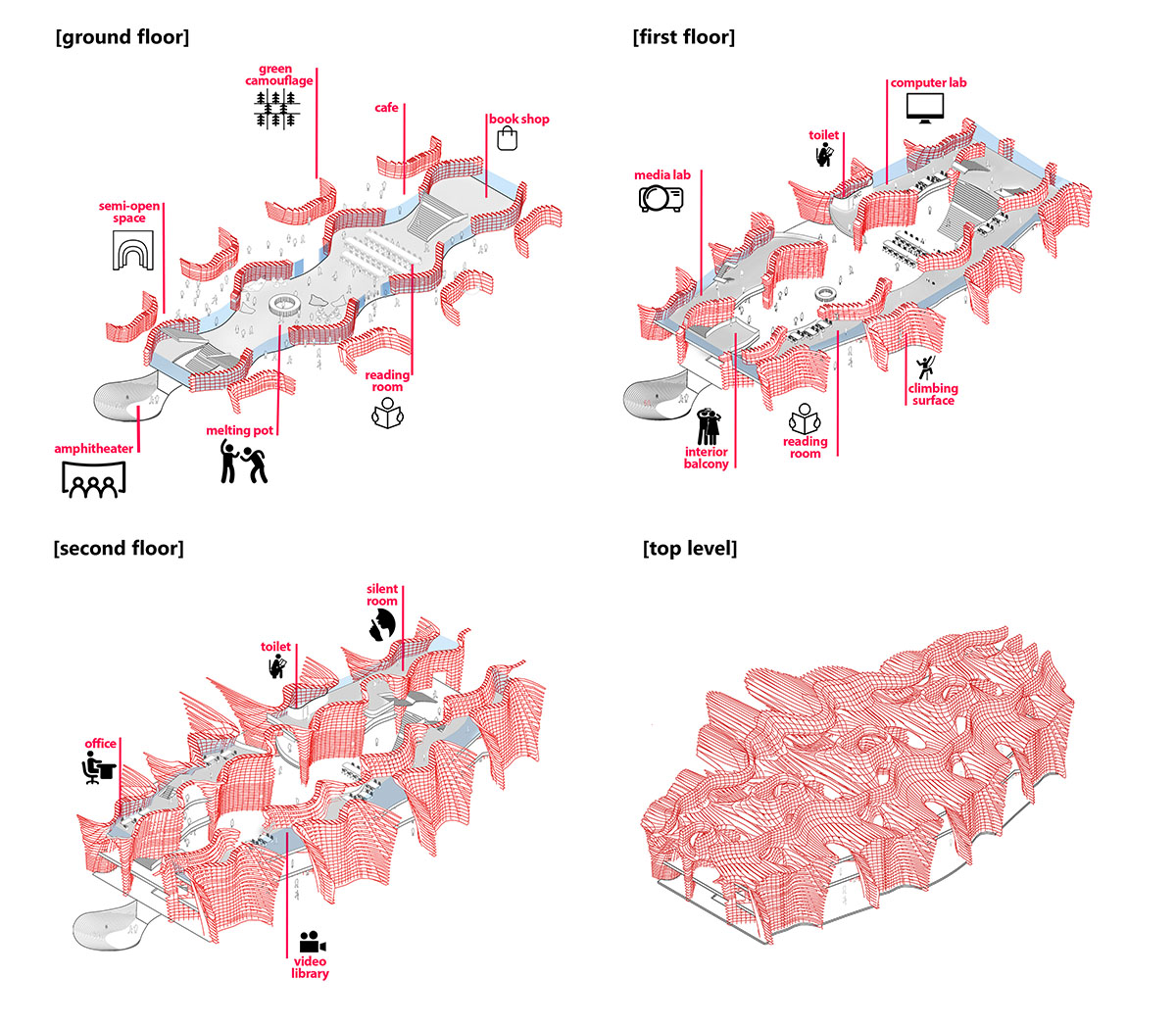 [ground floor]

green camouflage

cafe

book shop

semi-open space

reading room

melting pot

amphitheater

[first floor]

computer lab

toilet

media lab

climbing surface

reading room

interior balcony

[second floor]

silent room

toilet

office

video library

[top level]