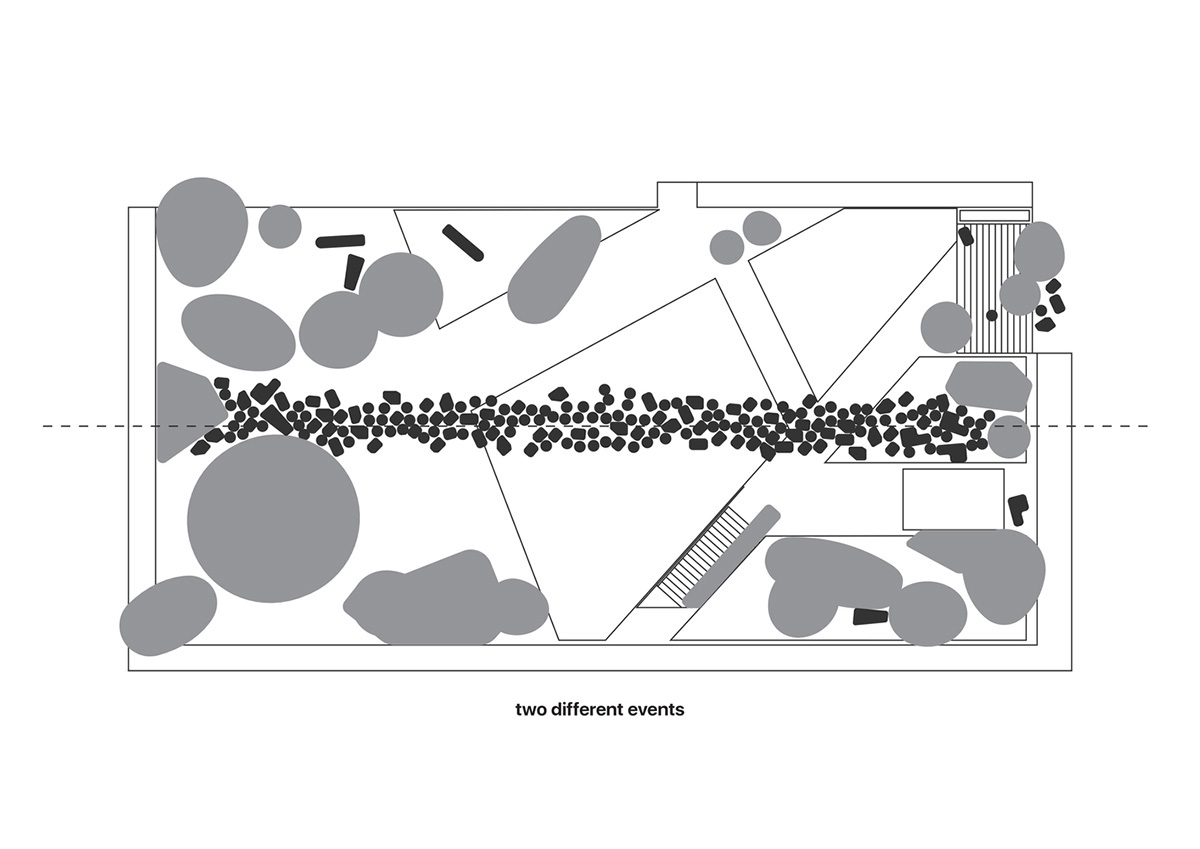 two different events