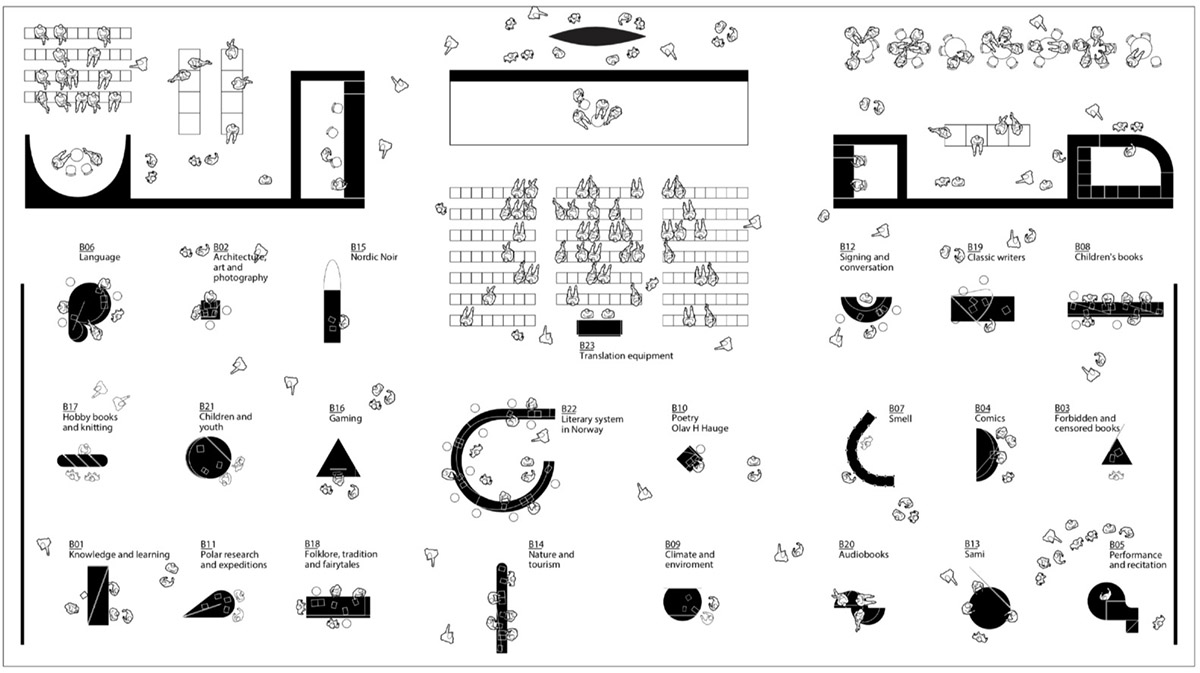 B06
Language

B02
Architecture, art and photography

B15
Nordic Noir

B23
Translation equipment

B12
Signing and conversation

B19
Classic writers

B08
Children's books

B17
Hobby books and knitting

B21
Children and youth

B16
Gaming

B22
Literary system in Norway

B10
Poetry
Olav H Hauge

B07
Smell

B04
Comics

B03
Forbidden and censored books

B01
Knowledge and learning

B11
Polar research and expeditions

B18
Folklore, tradition and fairytales

B14
Nature and tourism

B09
Climate and enviroment

B20
Audiobooks

B13
Sami

B05
Performance and recitation