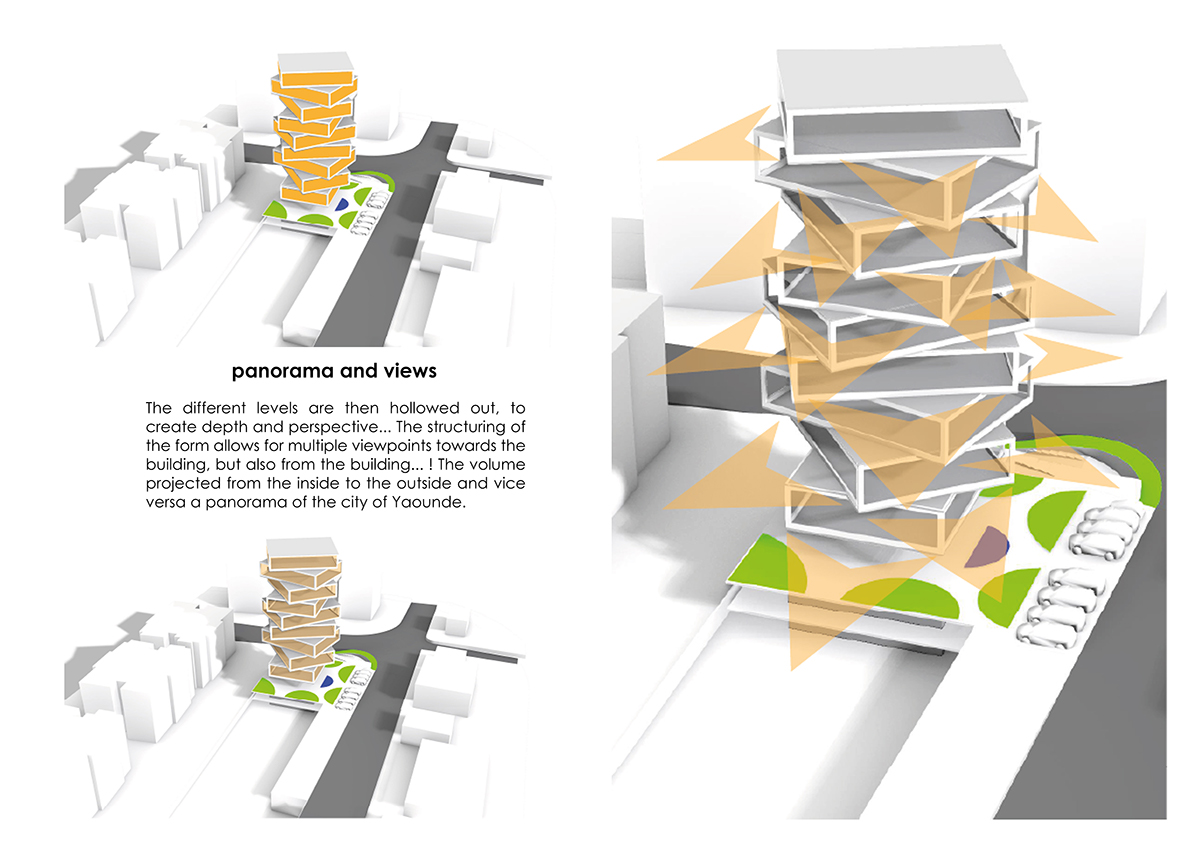 panorama and views

The different levels are then hollowed out, to create depth and perspective... The structuring of the form allows for multiple viewpoints towards the building, but also from the building... ! The volume projected from the inside to the outside and vice versa a panorama of the city of Yaounde.