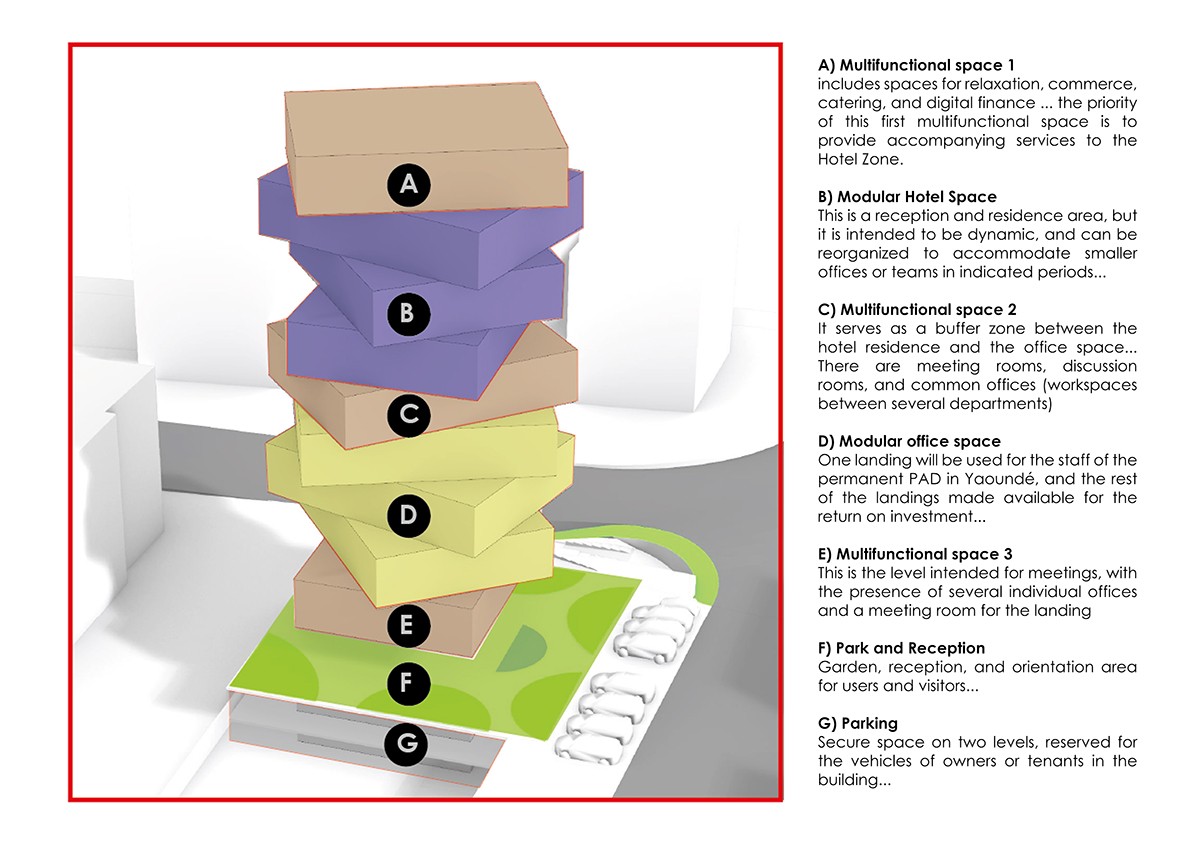 A
B
C
D
E
F
G

A) Multifunctional space 1
includes spaces for relaxation, commerce, catering, and digital finance ... the priority of this first multifunctional space is to provide accompanying services to the Hotel Zone.

B) Modular Hotel Space
This is a reception and residence area, but it is intended to be dynamic, and can be reorganized to accommodate smaller offices or teams in indicated periods...

C) Multifunctional space 2
It serves as a buffer zone between the hotel residence and the office space... There are meeting rooms, discussion rooms, and common offices (workspaces between several departments)

D) Modular office space
One landing will be used for the staff of the permanent PAD in Yaoundé, and the rest of the landings made available for the return on investment...

E) Multifunctional space 3
This is the level intended for meetings, with the presence of several individual offices and a meeting room for the landing

F) Park and Reception
Garden, reception, and orientation area for users and visitors...

G) Parking
Secure space on two levels, reserved for the vehicles of owners or tenants in the building...