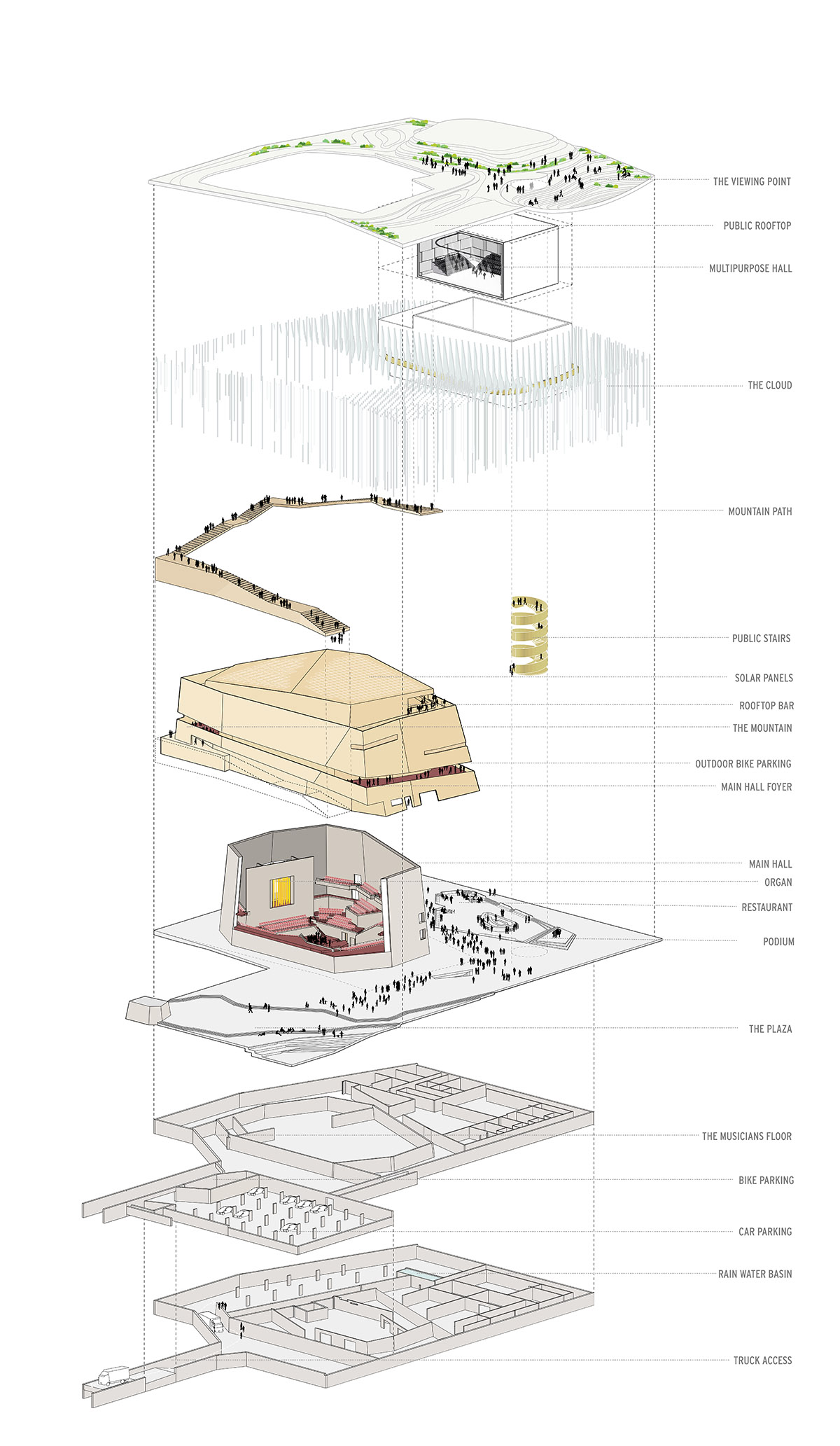 THE VIEWING POINT

PUBLIC ROOFTOP

MULTIPURPOSE HALL

THE CLOUD

MOUNTAIN PATH

PUBLIC STAIRS

SOLAR PANELS

ROOFTOP BAR

THE MOUNTAIN

OUTDOOR BIKE PARKING

MAIN HALL FOYER

MAIN HALL

ORGAN

RESTAURANT

PODIUM

THE PLAZA

THE MUSICIANS FLOOR

BIKE PARKING

CAR PARKING

RAIN WATER BASIN

TRUCK ACCESS