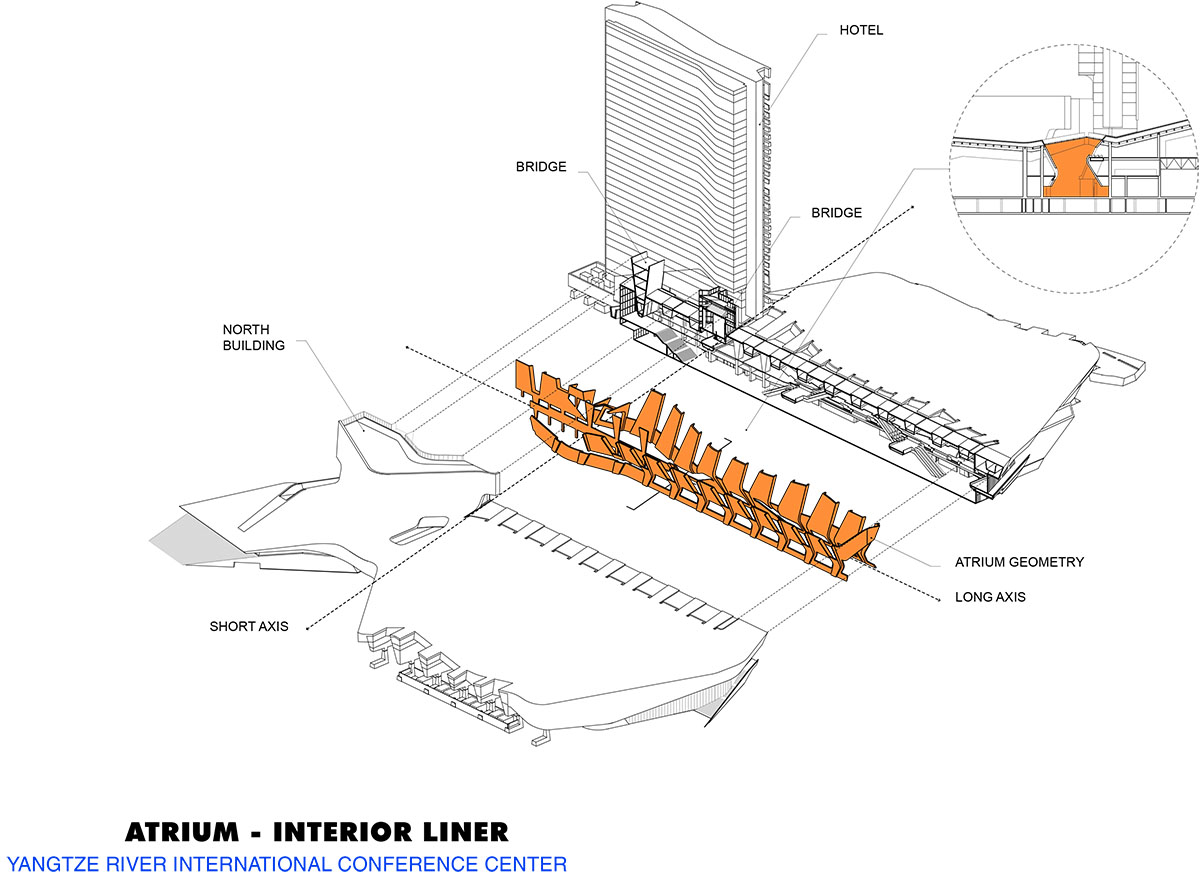 HOTEL

BRIDGE

BRIDGE

NORTH BUILDING

ATRIUM GEOMETRY

LONG AXIS

SHORT AXIS

ATRIUM - INTERIOR LINER

YANGTZE RIVER INTERNATIONAL CONFERENCE CENTER