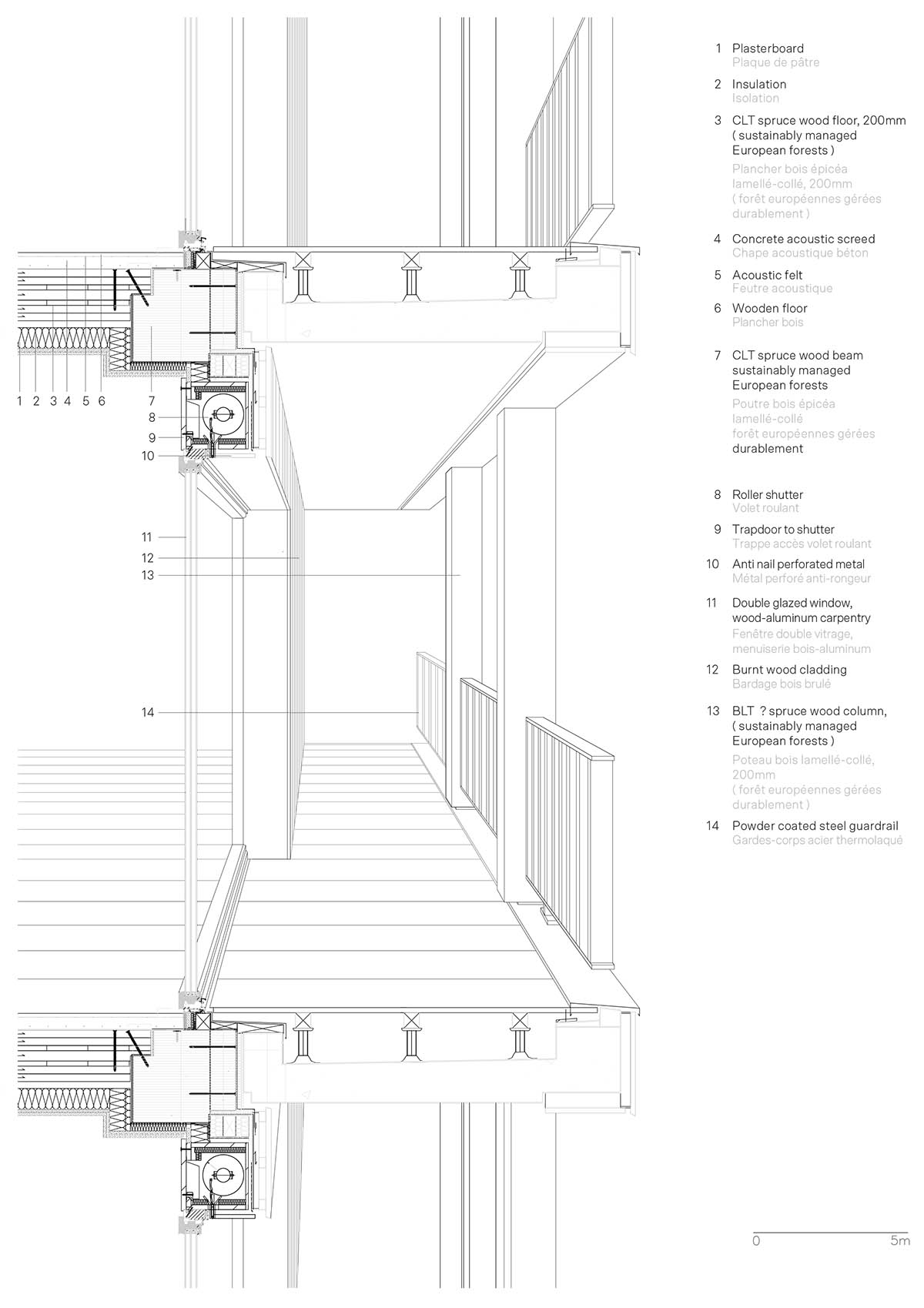 1 2 3 4 5 6

7

8

9

10

11

12

13

14

1 Plasterboard
Plaque de pâtre

2 Insulation
Isolation

3 CLT spruce wood floor, 200mm ( sustainably managed European forests )
Plancher bois épicéa lamellé-collé, 200mm ( forêt européennes gérées durablement )

4 Concrete acoustic screed
Chape acoustique béton

5 Acoustic felt
Feutre acoustique

6 Wooden floor
Plancher bois

7 CLT spruce wood beam sustainably managed European forests
Poutre bois épicéa lamellé-collé forêt européennes gérées durablement

8 Roller shutter
Volet roulant

9 Trapdoor to shutter
Trappe accès volet roulant

10 Anti nail perforated metal
Métal perforé anti-rongeur

11 Double glazed window, wood-aluminum carpentry
Fenêtre double vitrage, menuiserie bois-aluminum

12 Burnt wood cladding
Bardage bois brulé

13 BLT ? spruce wood column, ( sustainably managed European forests )
Poteau bois lamellé-collé, 200mm ( forêt européennes gérées durablement )

14 Powder coated steel guardrail
Gardes-corps acier thermolaqué

0 5m