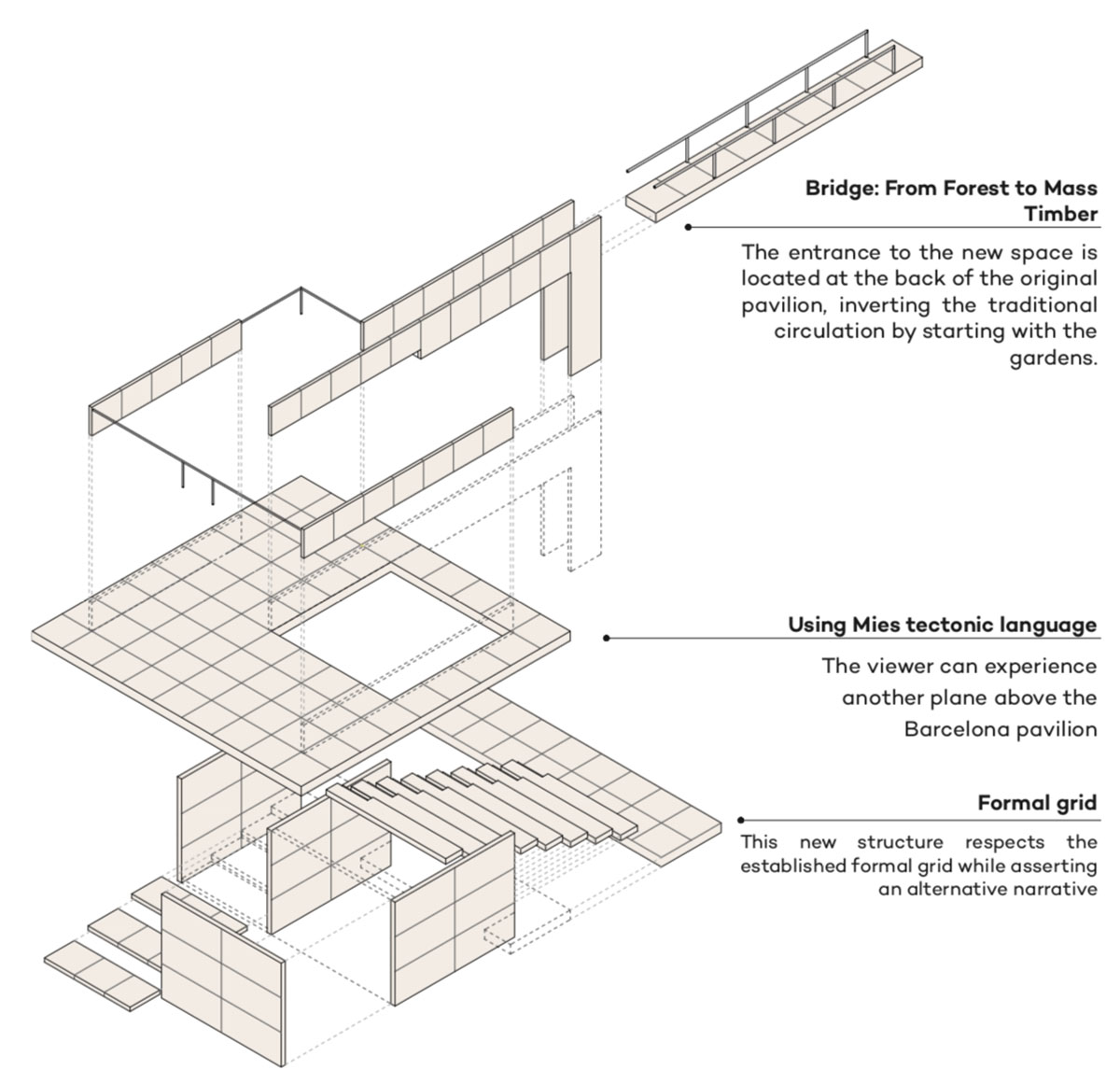 Bridge: From Forest to Mass Timber

The entrance to the new space is located at the back of the original pavilion, inverting the traditional circulation by starting with the gardens.

Using Mies tectonic language

The viewer can experience another plane above the Barcelona pavilion

Formal grid

This new structure respects the established formal grid while asserting an alternative narrative