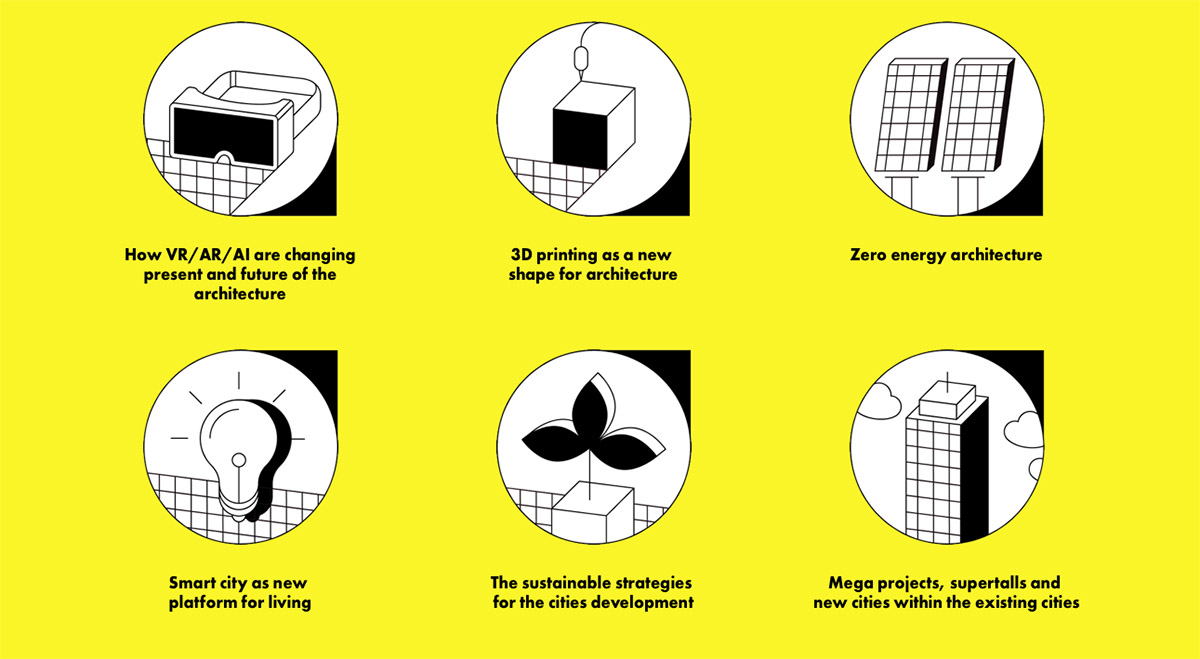 How VR/AR/AI are changing present and future of the architecture

3D printing as a new shape for architecture

Zero energy architecture

Smart city as new platform for living

The sustainable strategies for the cities development

Mega projects, supertalls and new cities within the existing cities