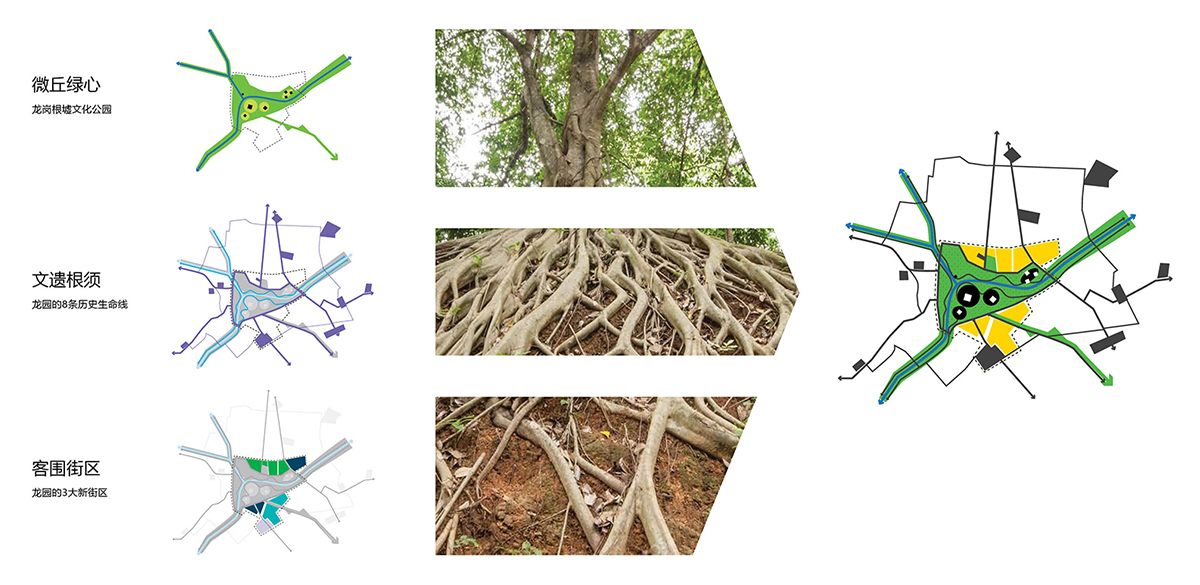 微丘绿心

龙岗根墟文化公园

文遗根须

龙园的8条历史生命线

客围街区

龙园的3大新街区