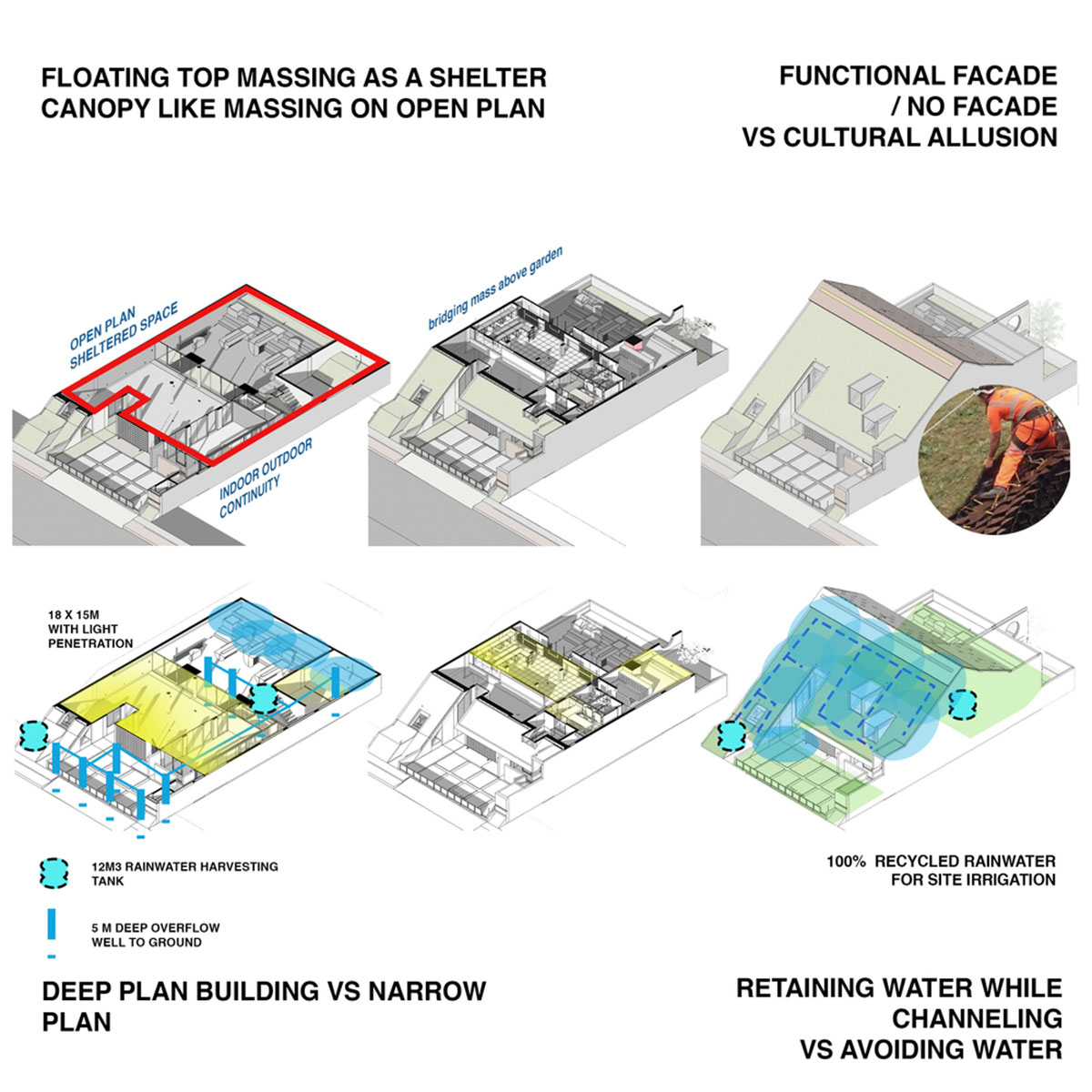 FLOATING TOP MASSING AS A SHELTER
CANOPY LIKE MASSING ON OPEN PLAN

FUNCTIONAL FACADE
/ NO FACADE
VS CULTURAL ALLUSION

OPEN PLAN
SHELTERED SPACE

INDOOR OUTDOOR
CONTINUITY

bridging mass above garden

18 X 15M
WITH LIGHT
PENETRATION

12M3 RAINWATER HARVESTING
TANK

5 M DEEP OVERFLOW
WELL TO GROUND

100% RECYCLED RAINWATER
FOR SITE IRRIGATION

DEEP PLAN BUILDING VS NARROW
PLAN

RETAINING WATER WHILE
CHANNELING
VS AVOIDING WATER