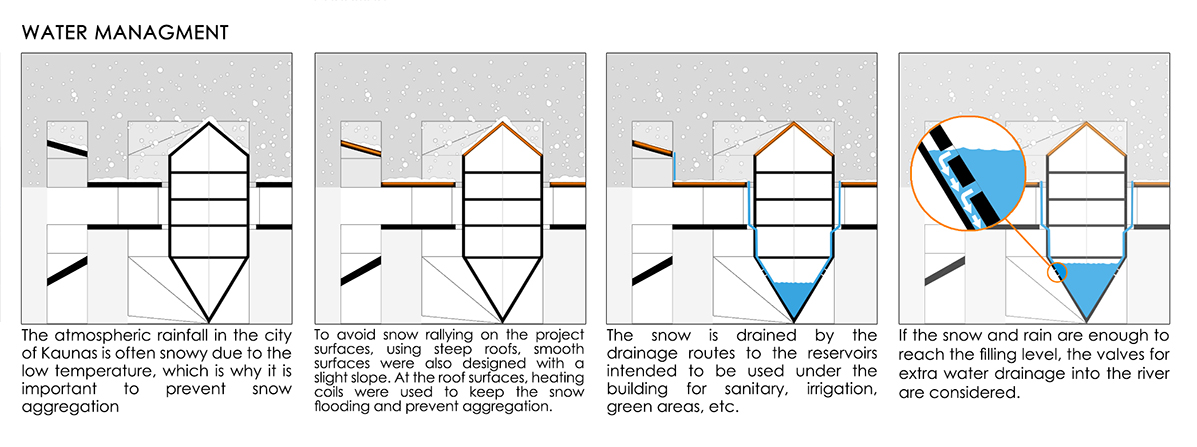 WATER MANAGMENT

The atmospheric rainfall in the city of Kaunas is often snowy due to the low temperature, which is why it is important to prevent snow aggregation

To avoid snow rallying on the project surfaces, using steep roofs, smooth surfaces were also designed with a slight slope. At the roof surfaces, heating coils were used to keep the snow flooding and prevent aggregation.

The snow is drained by the drainage routes to the reservoirs intended to be used under the building for sanitary, irrigation, green areas, etc.

If the snow and rain are enough to reach the filling level, the valves for extra water drainage into the river are considered.