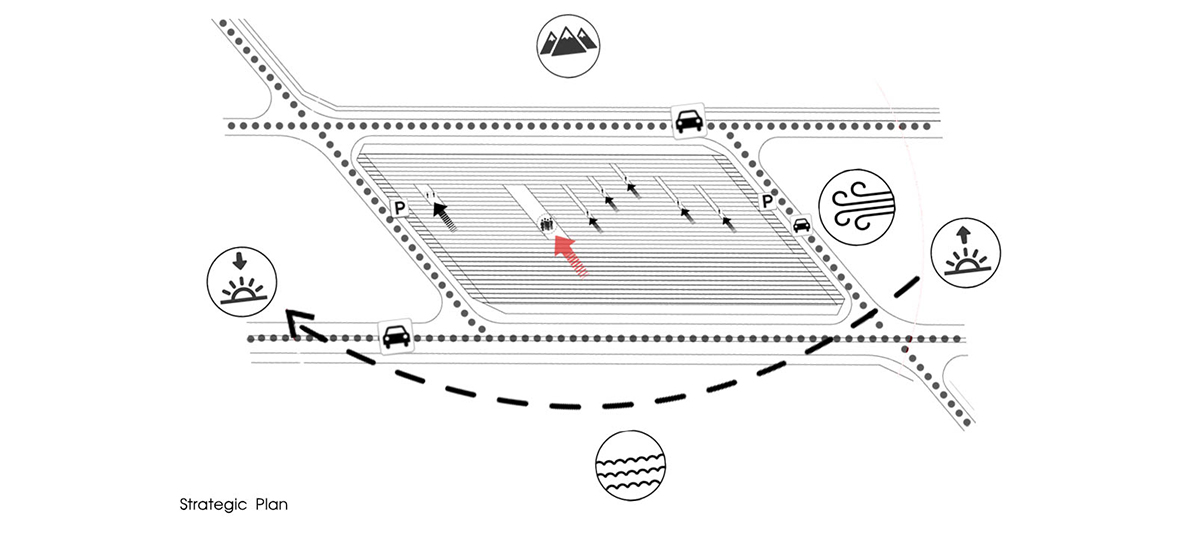 P

P

Strategic Plan