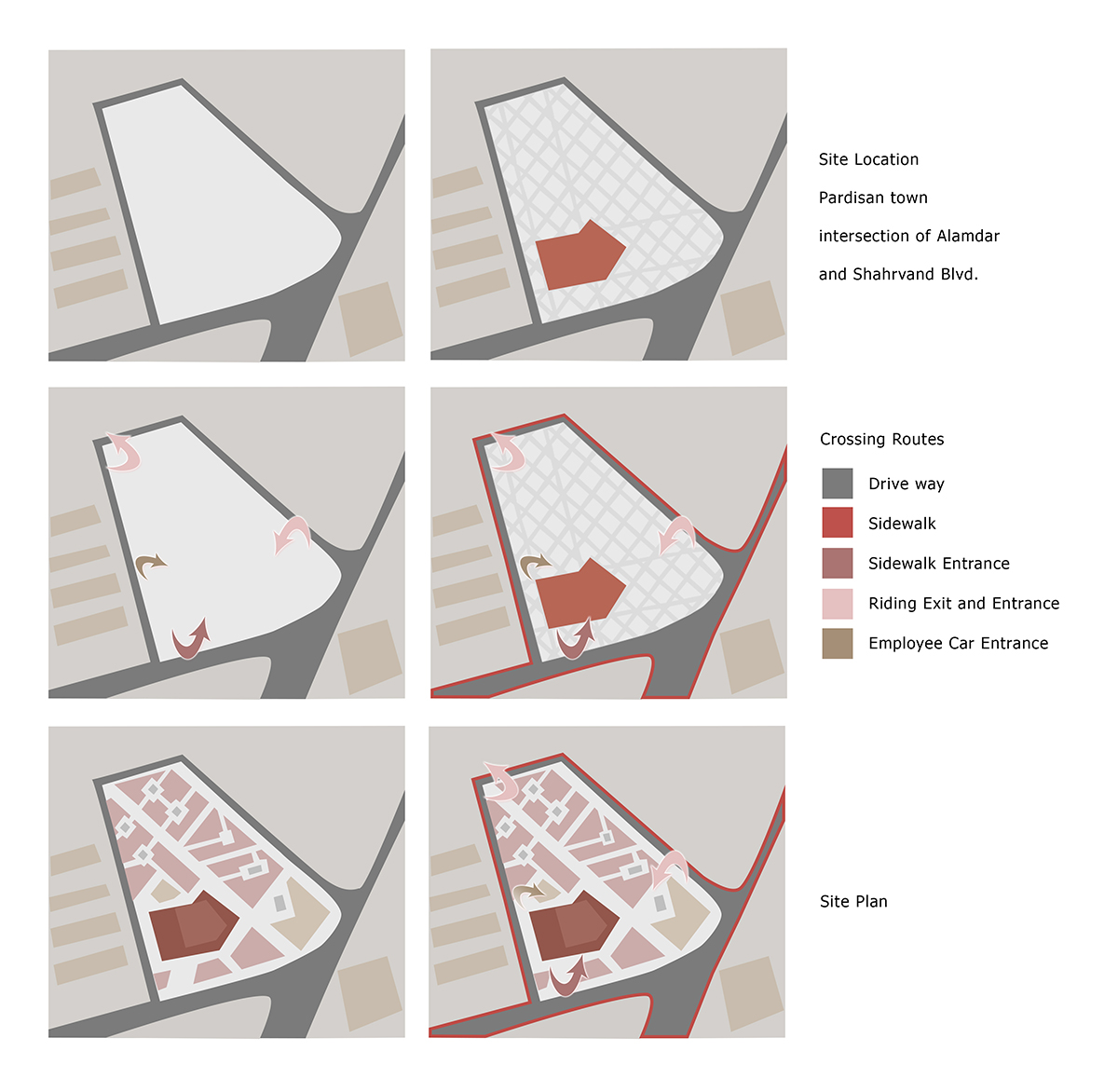 Site Location
Pardisan town
intersection of Alamdar
and Shahrvand Blvd.

Crossing Routes
Drive way
Sidewalk
Sidewalk Entrance
Riding Exit and Entrance
Employee Car Entrance

Site Plan