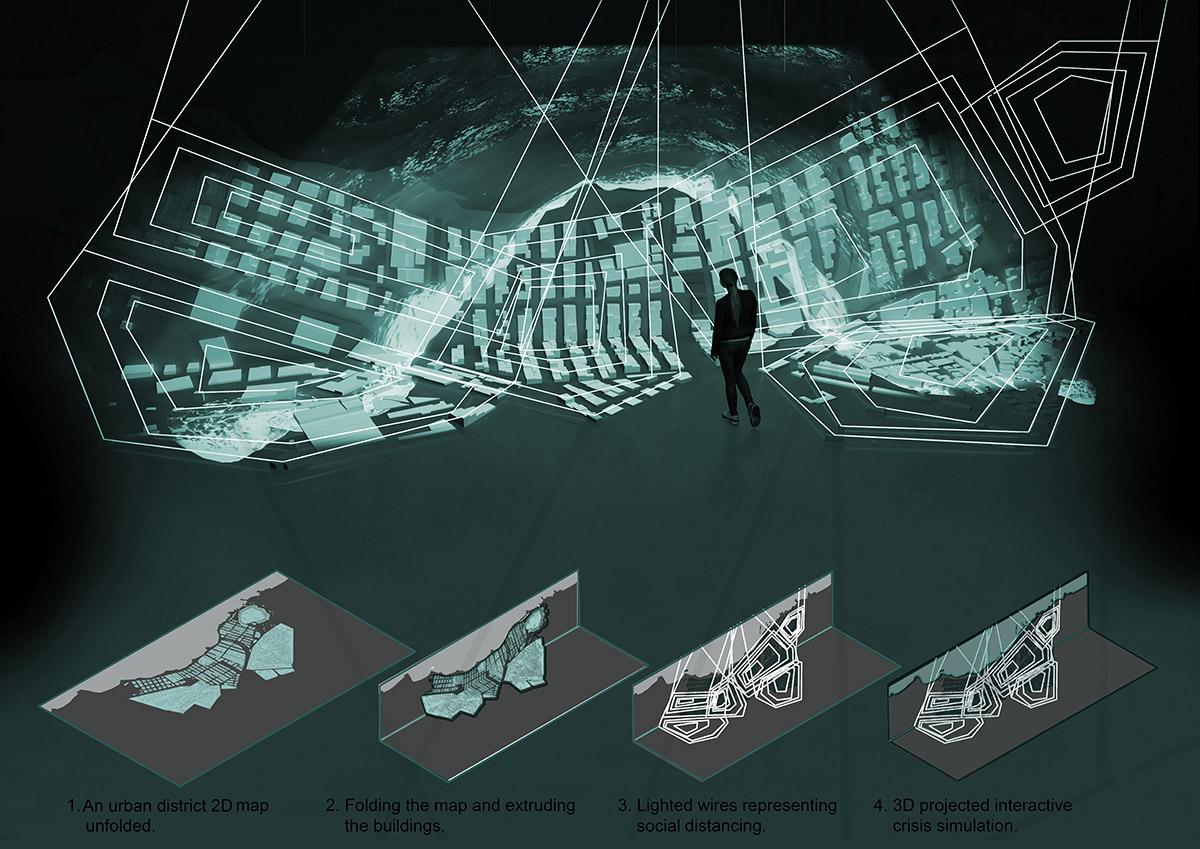 1. An urban district 2D map unfolded.

2. Folding the map and extruding the buildings.

3. Lighted wires representing social distancing.

4. 3D projected interactive crisis simulation.