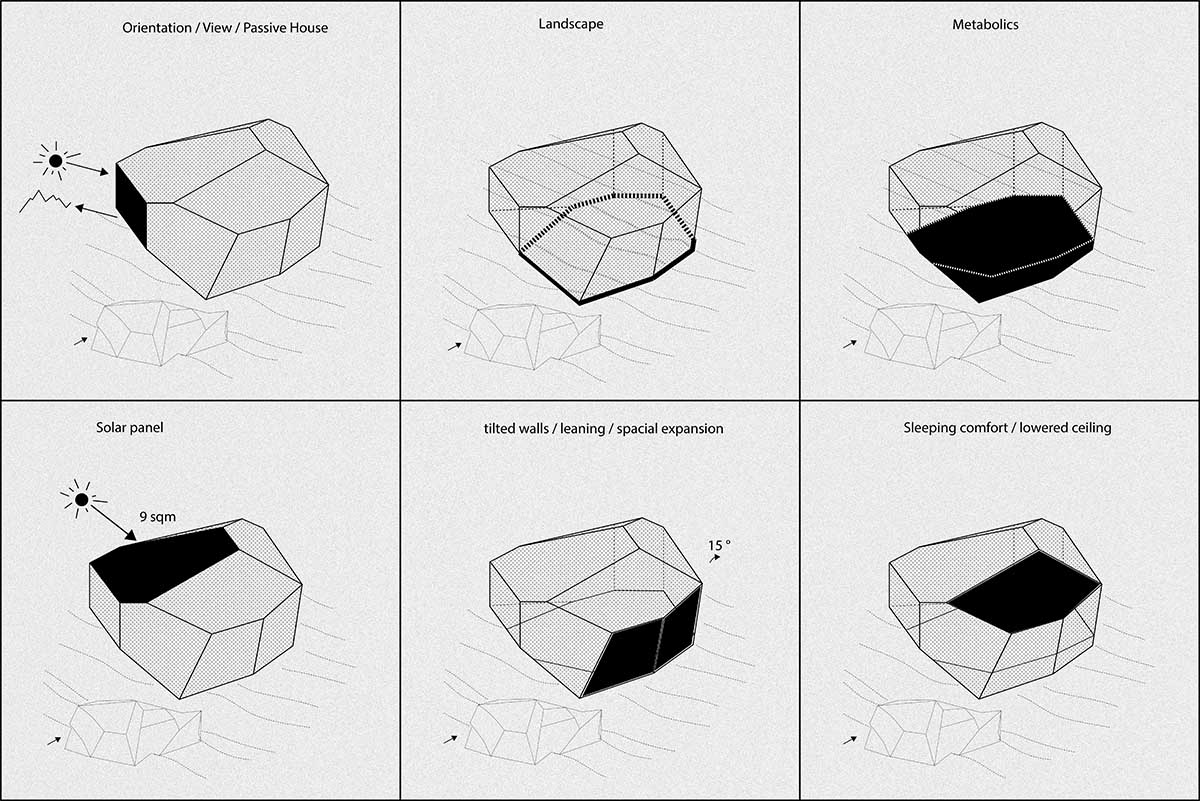 Orientation / View / Passive House

Landscape

Metabolics

Solar panel

9 sqm

tilted walls / leaning / spacial expansion

15 °

Sleeping comfort / lowered ceiling