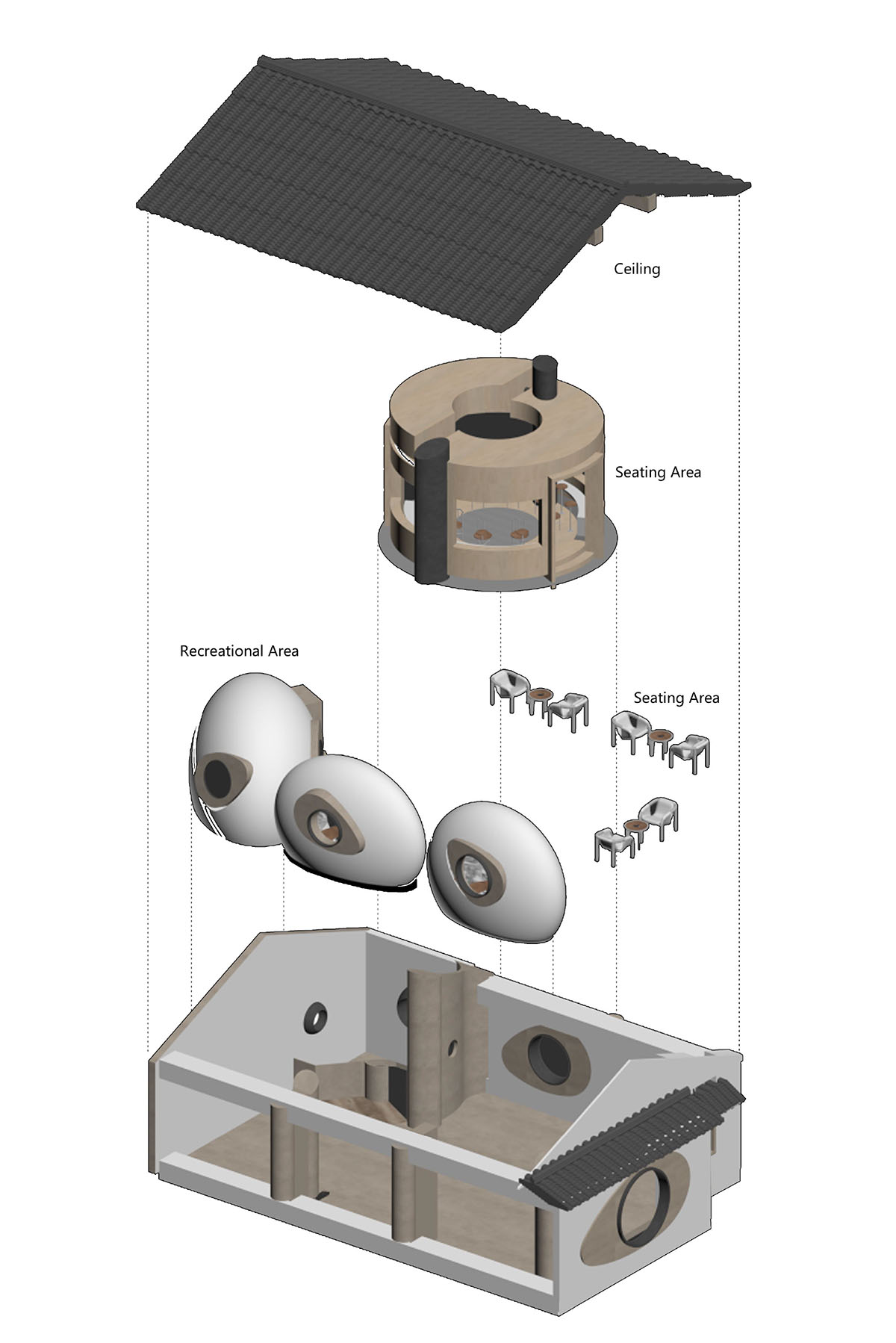 Ceiling

Seating Area

Recreational Area

Seating Area