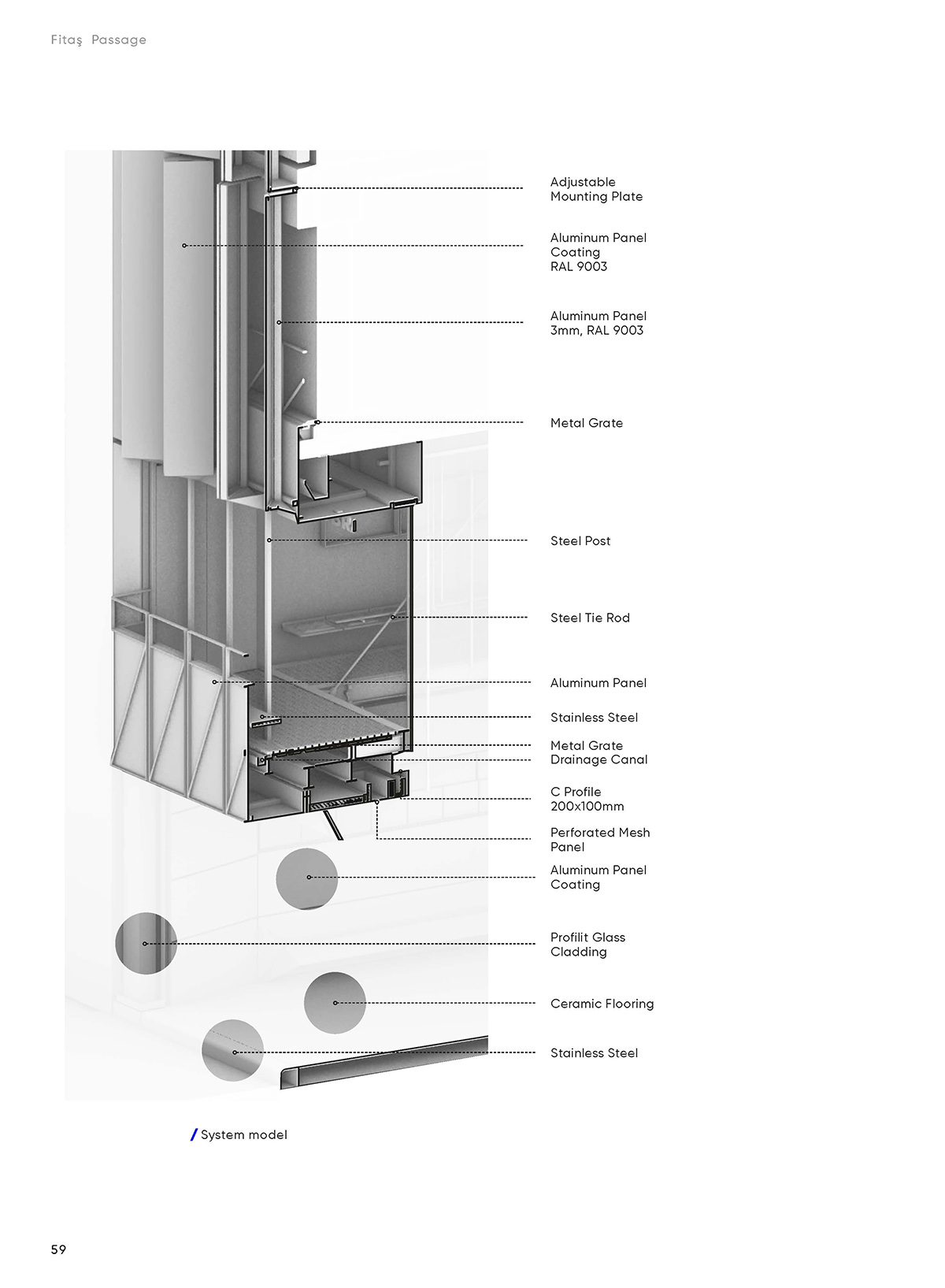 Fitaş Passage

Adjustable Mounting Plate

Aluminum Panel Coating RAL 9003

Aluminum Panel 3mm, RAL 9003

Metal Grate

Steel Post

Steel Tie Rod

Aluminum Panel

Stainless Steel

Metal Grate

Drainage Canal

C Profile 200x100mm

Perforated Mesh Panel

Aluminum Panel Coating

Profilit Glass Cladding

Ceramic Flooring

Stainless Steel

/ System model

59