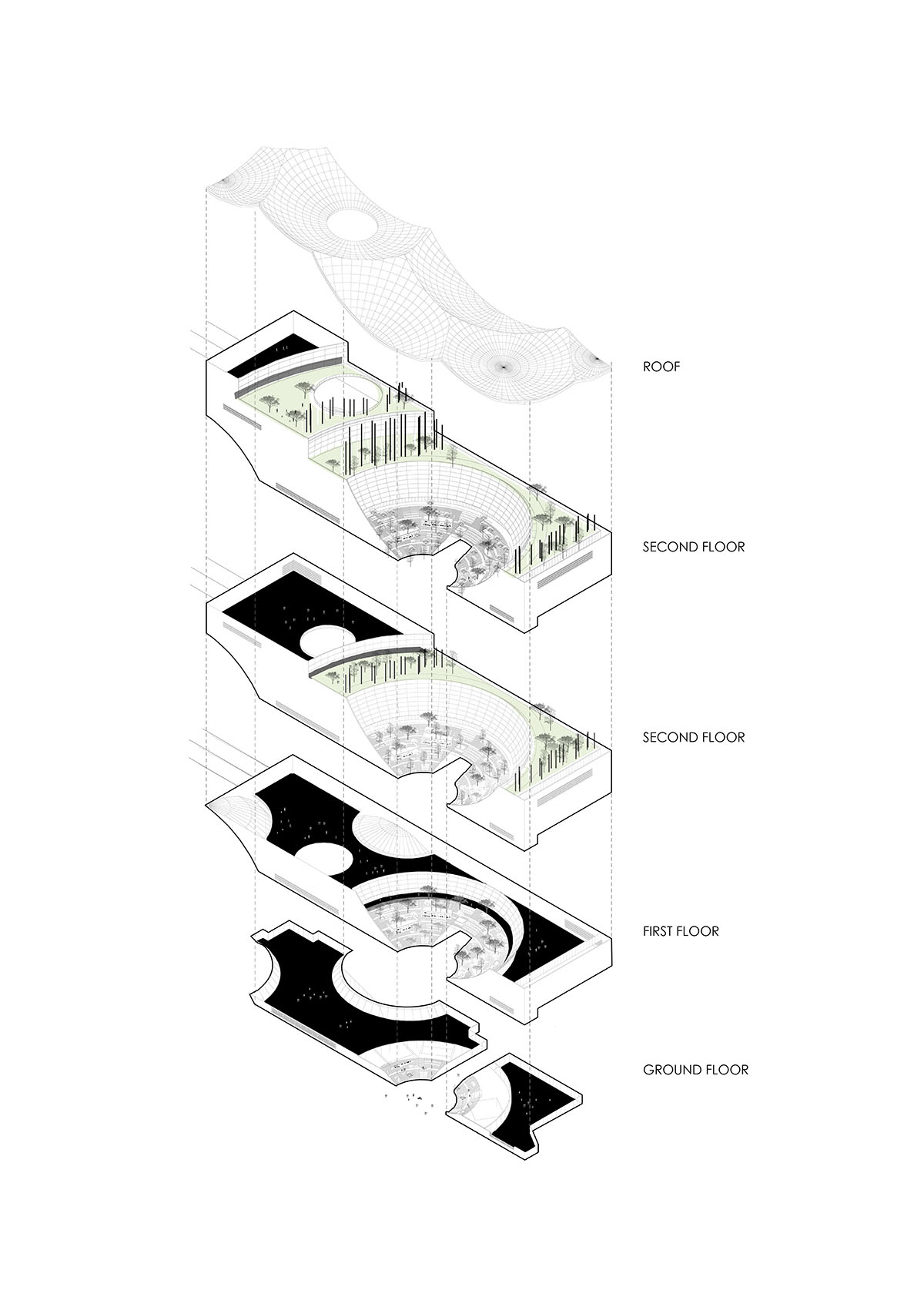 ROOF

SECOND FLOOR

SECOND FLOOR

FIRST FLOOR

GROUND FLOOR