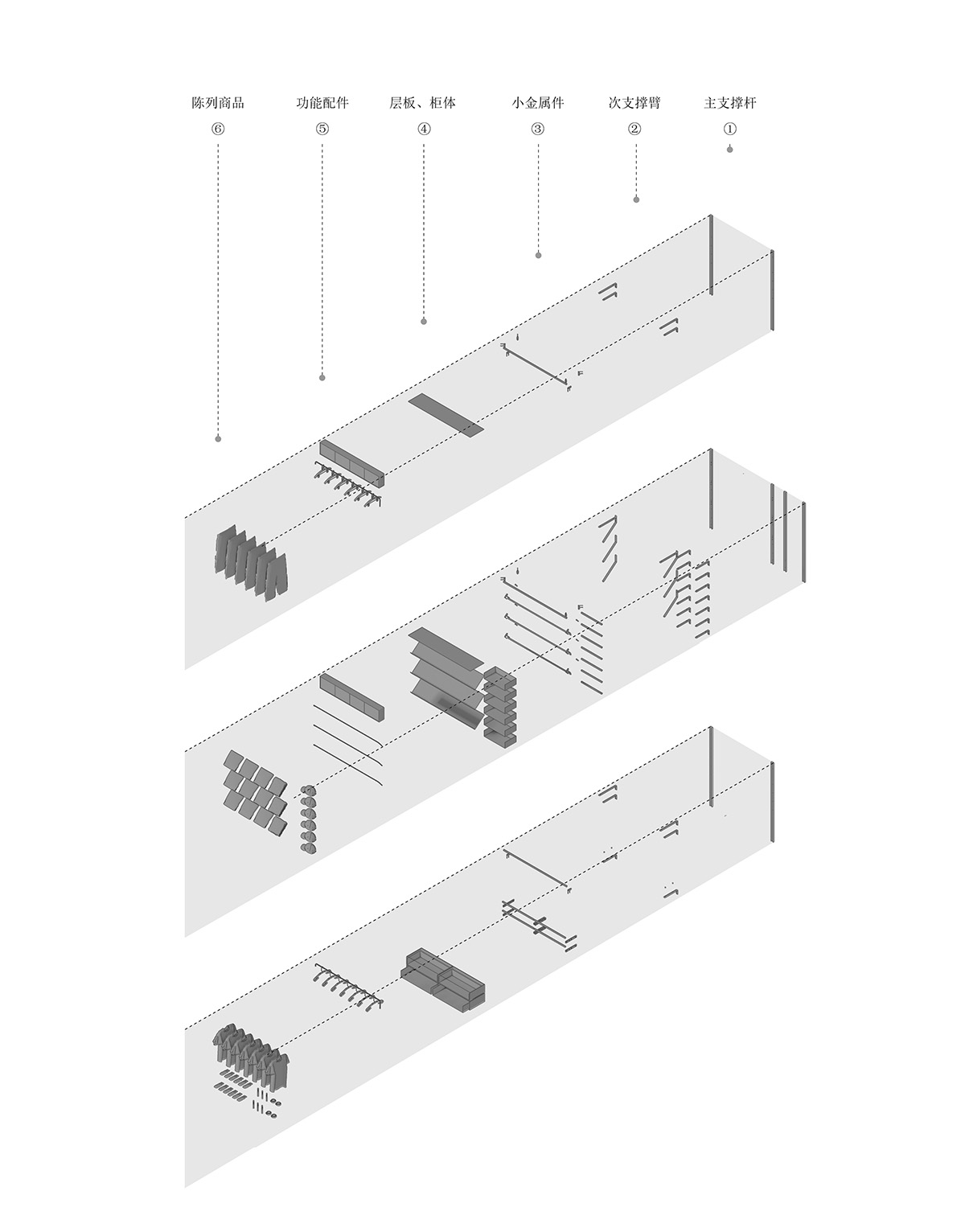 陈列商品
⑥

功能配件
⑤

层板、柜体
④

小金属件
③

次支撑臂
②

主支撑杆
①