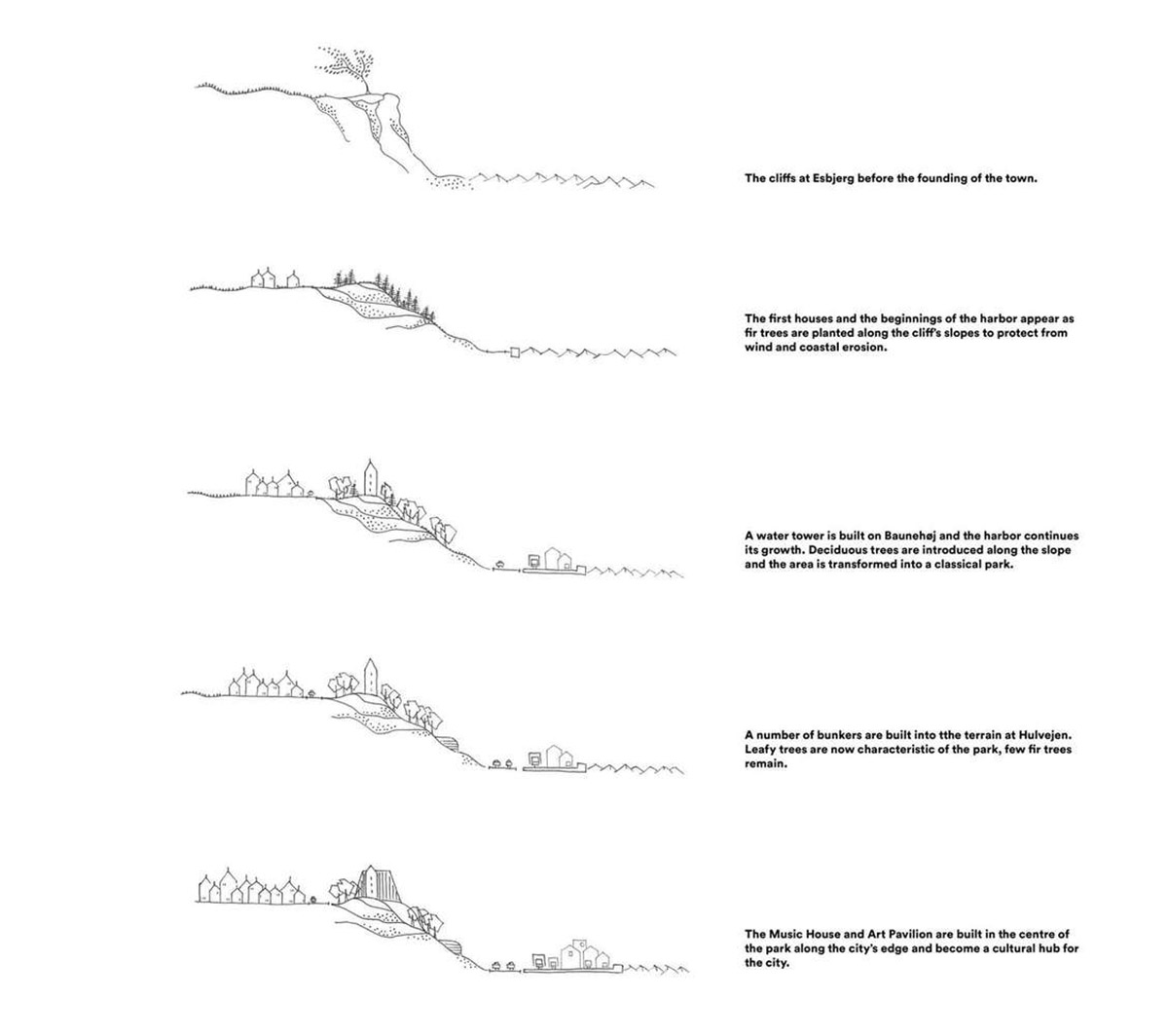 The cliffs at Esbjerg before the founding of the town.

The first houses and the beginnings of the harbor appear as fir trees are planted along the cliff's slopes to protect from wind and coastal erosion.

A water tower is built on Baunehøj and the harbor continues its growth. Deciduous trees are introduced along the slope and the area is transformed into a classical park.

A number of bunkers are built into tthe terrain at Hulvejen. Leafy trees are now characteristic of the park, few fir trees remain.

The Music House and Art Pavilion are built in the centre of the park along the city's edge and become a cultural hub for the city.