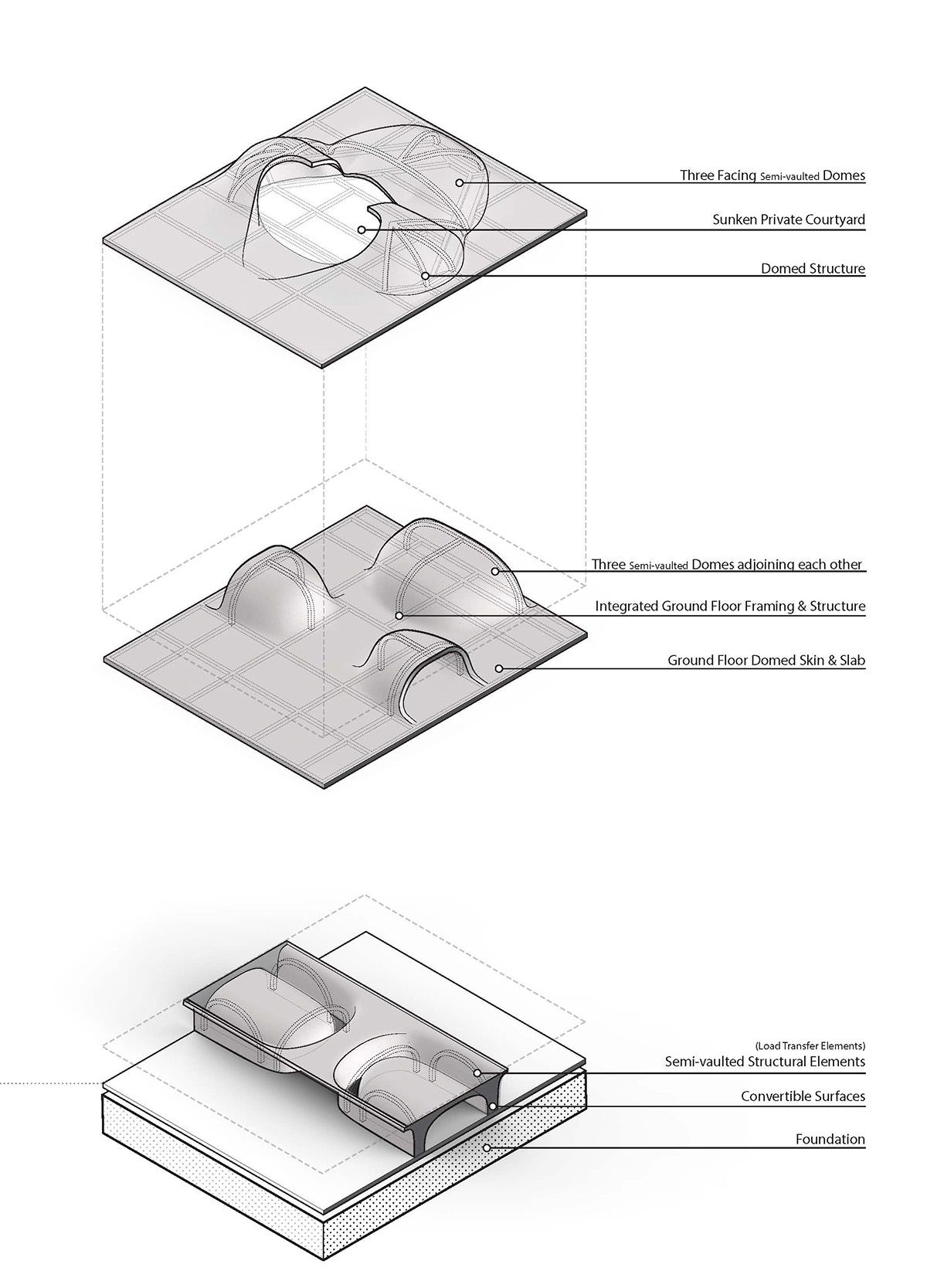 Three Facing Semi-vaulted Domes

Sunken Private Courtyard

Domed Structure

Three Semi-vaulted Domes adjoining each other

Integrated Ground Floor Framing & Structure

Ground Floor Domed Skin & Slab

(Load Transfer Elements)
Semi-vaulted Structural Elements

Convertible Surfaces

Foundation