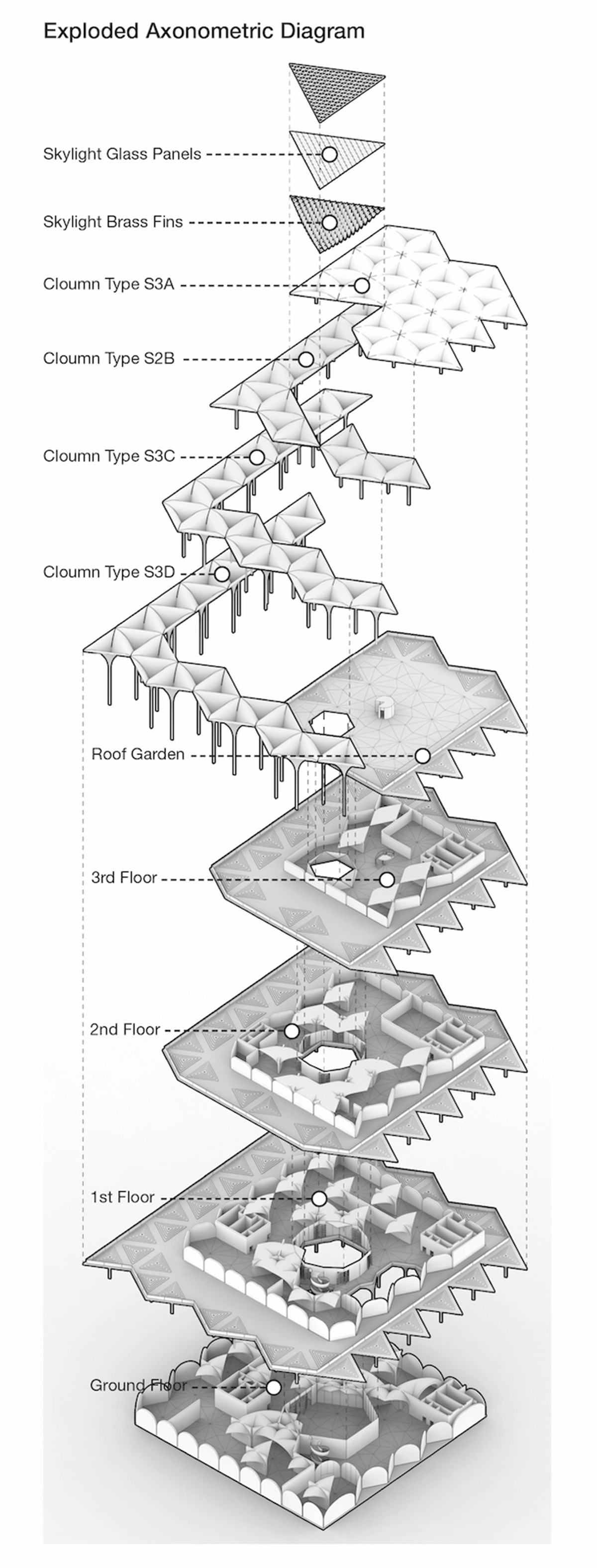 Exploded Axonometric Diagram

Skylight Glass Panels

Skylight Brass Fins

Cloumn Type S3A

Cloumn Type S2B

Cloumn Type S3C

Cloumn Type S3D

Roof Garden

3rd Floor

2nd Floor

1st Floor

Ground Floor