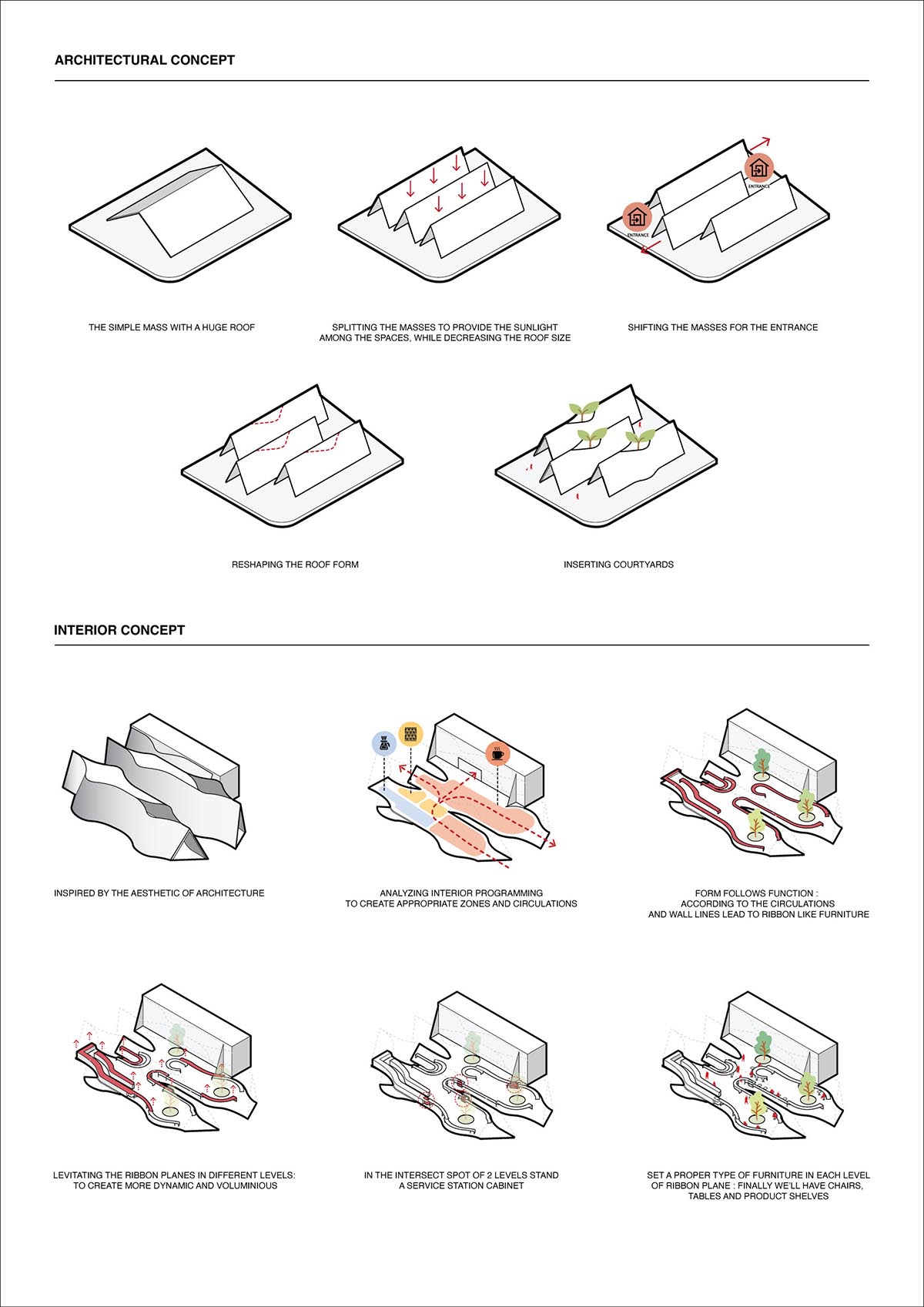 ARCHITECTURAL CONCEPT

ENTRANCE

ENTRANCE

THE SIMPLE MASS WITH A HUGE ROOF

SPLITTING THE MASSES TO PROVIDE THE SUNLIGHT AMONG THE SPACES, WHILE DECREASING THE ROOF SIZE

SHIFTING THE MASSES FOR THE ENTRANCE

RESHAPING THE ROOF FORM

INSERTING COURTYARDS

INTERIOR CONCEPT

INSPIRED BY THE AESTHETIC OF ARCHITECTURE

ANALYZING INTERIOR PROGRAMMING TO CREATE APPROPRIATE ZONES AND CIRCULATIONS

FORM FOLLOWS FUNCTION : ACCORDING TO THE CIRCULATIONS AND WALL LINES LEAD TO RIBBON LIKE FURNITURE

LEVITATING THE RIBBON PLANES IN DIFFERENT LEVELS: TO CREATE MORE DYNAMIC AND VOLUMINIOUS

IN THE INTERSECT SPOT OF 2 LEVELS STAND A SERVICE STATION CABINET

SET A PROPER TYPE OF FURNITURE IN EACH LEVEL OF RIBBON PLANE : FINALLY WE'LL HAVE CHAIRS, TABLES AND PRODUCT SHELVES