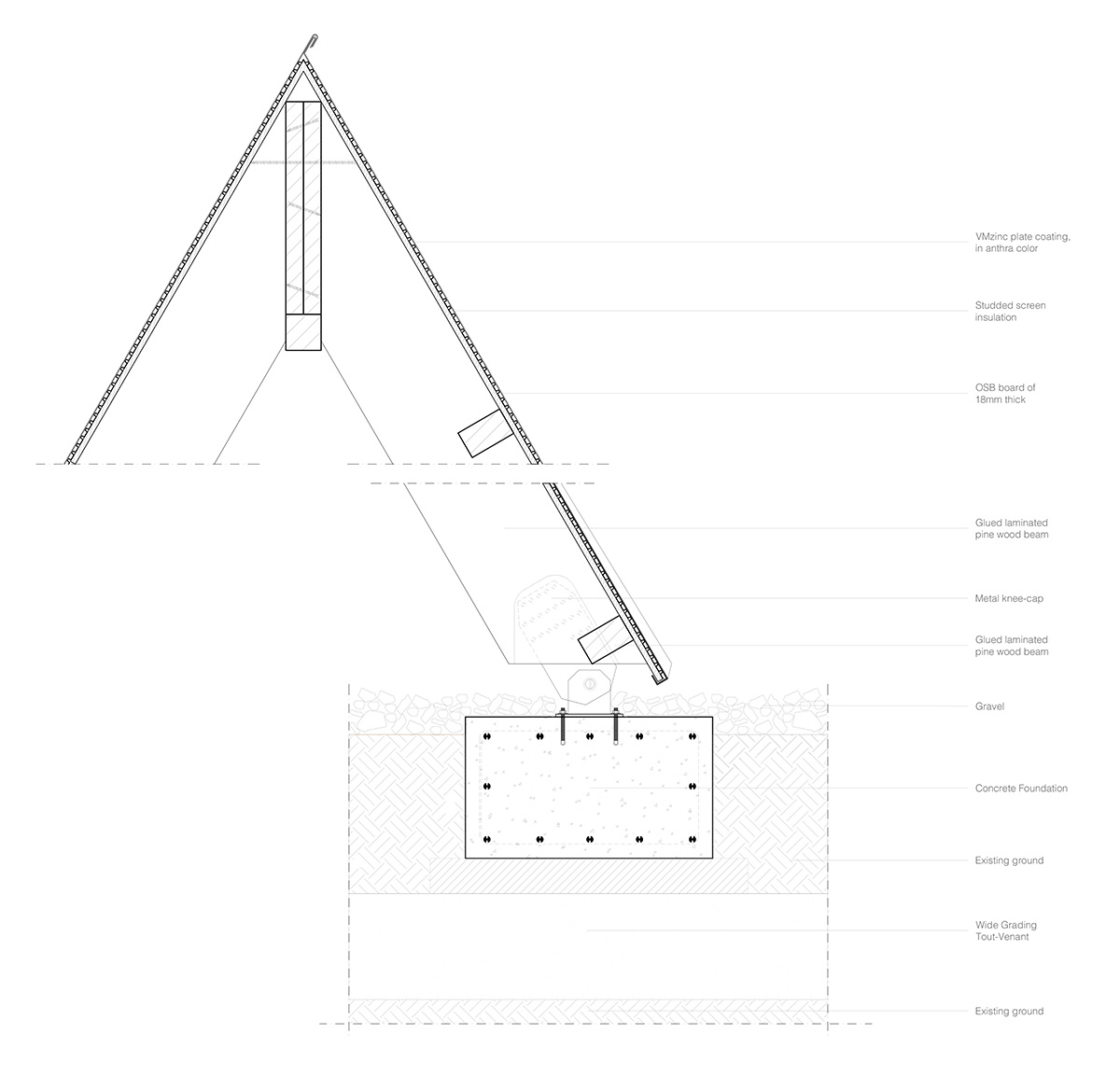 VMzinc plate coating, in anthra color

Studded screen insulation

OSB board of 18mm thick

Glued laminated pine wood beam

Metal knee-cap

Glued laminated pine wood beam

Gravel

Concrete Foundation

Existing ground

Wide Grading Tout-Venant

Existing ground