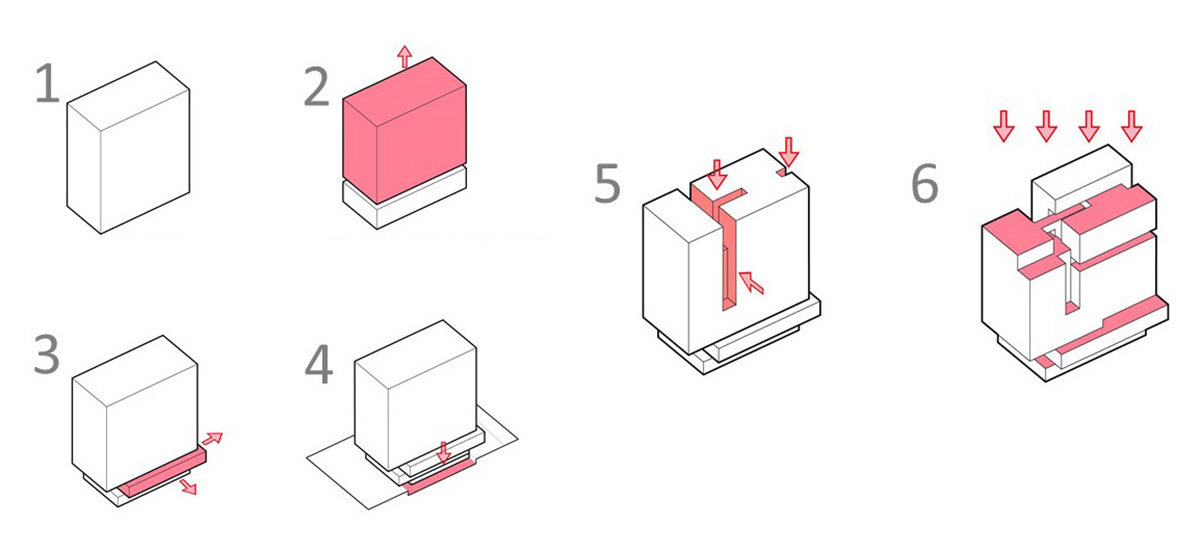 1

2

3

4

5

6