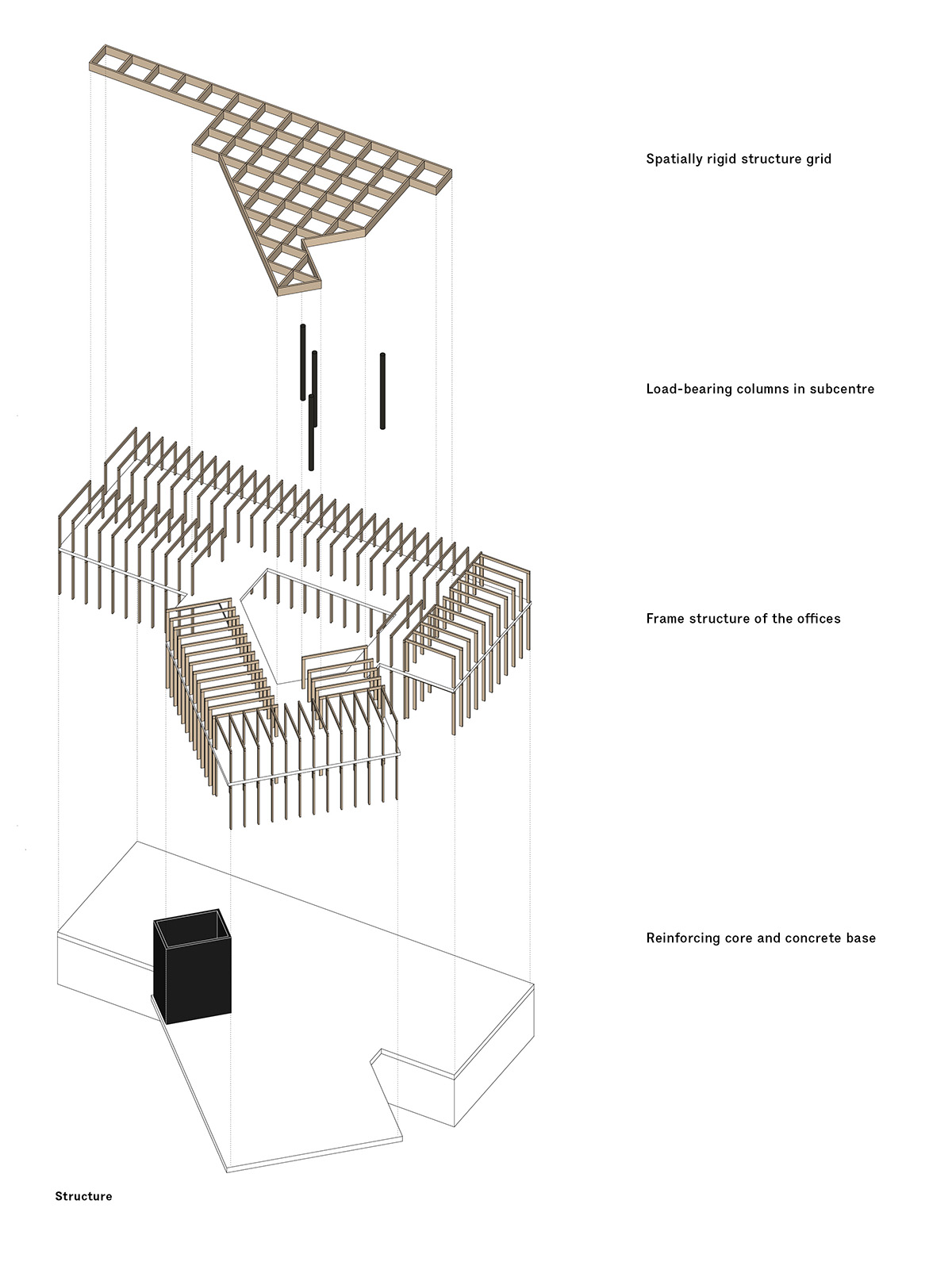 Spatially rigid structure grid

Load-bearing columns in subcentre

Frame structure of the offices

Reinforcing core and concrete base

Structure