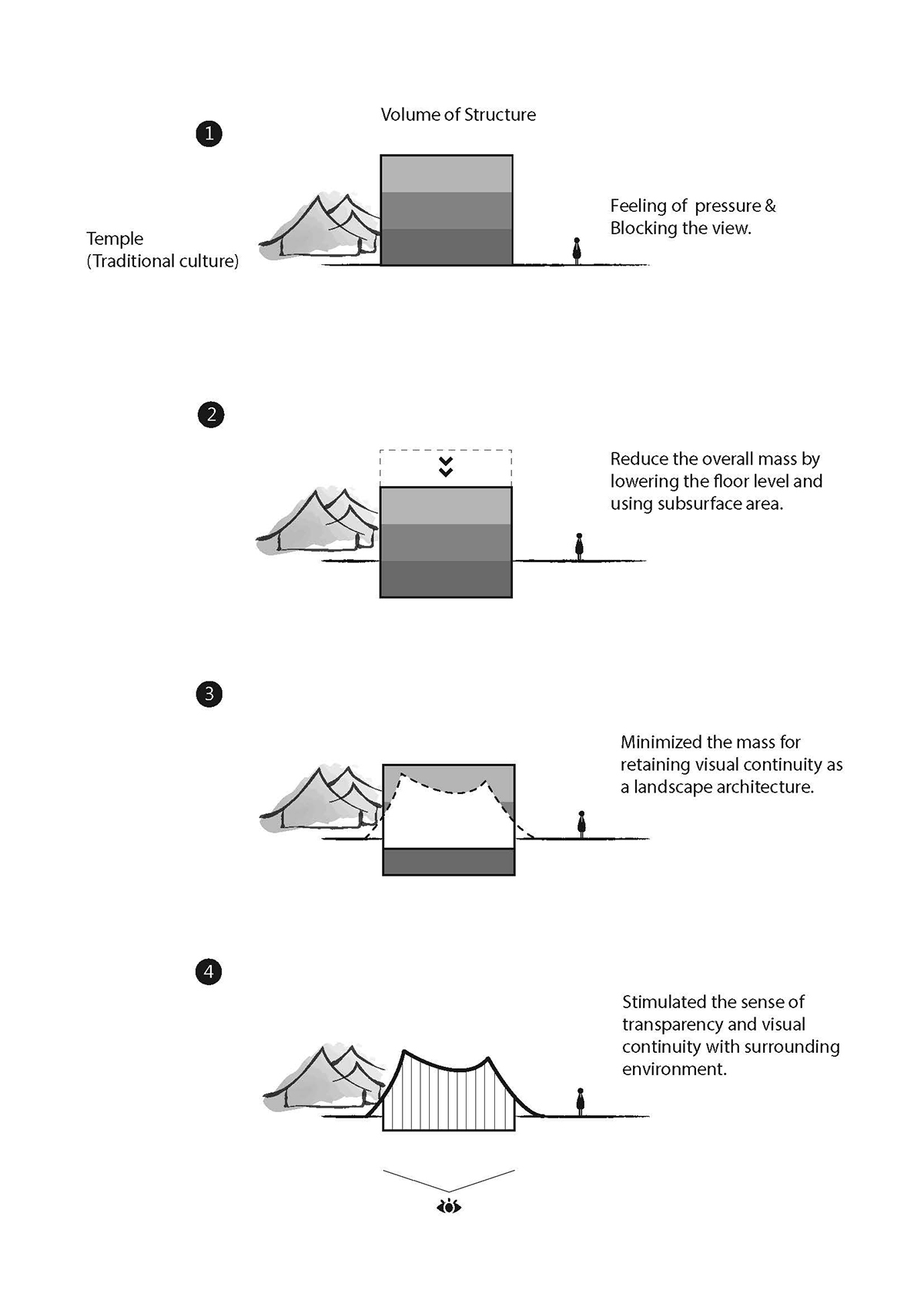 1

Volume of Structure

Temple
(Traditional culture)

Feeling of pressure &
Blocking the view.

2

Reduce the overall mass by lowering the floor level and using subsurface area.

3

Minimized the mass for retaining visual continuity as a landscape architecture.

4

Stimulated the sense of transparency and visual continuity with surrounding environment.