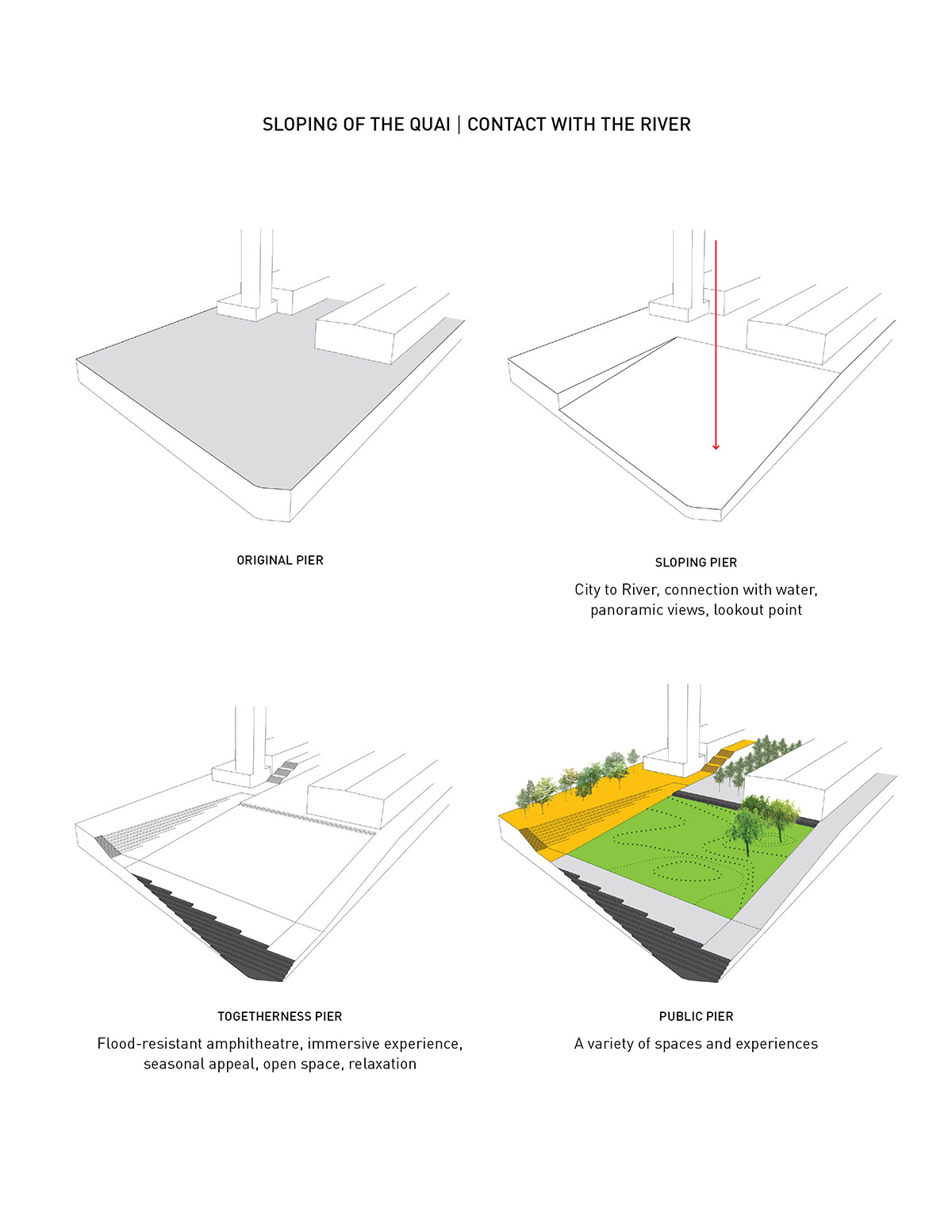 SLOPING OF THE QUAI | CONTACT WITH THE RIVER

ORIGINAL PIER

SLOPING PIER

City to River, connection with water, panoramic views, lookout point

TOGETHERNESS PIER

Flood-resistant amphitheatre, immersive experience, seasonal appeal, open space, relaxation

PUBLIC PIER

A variety of spaces and experiences