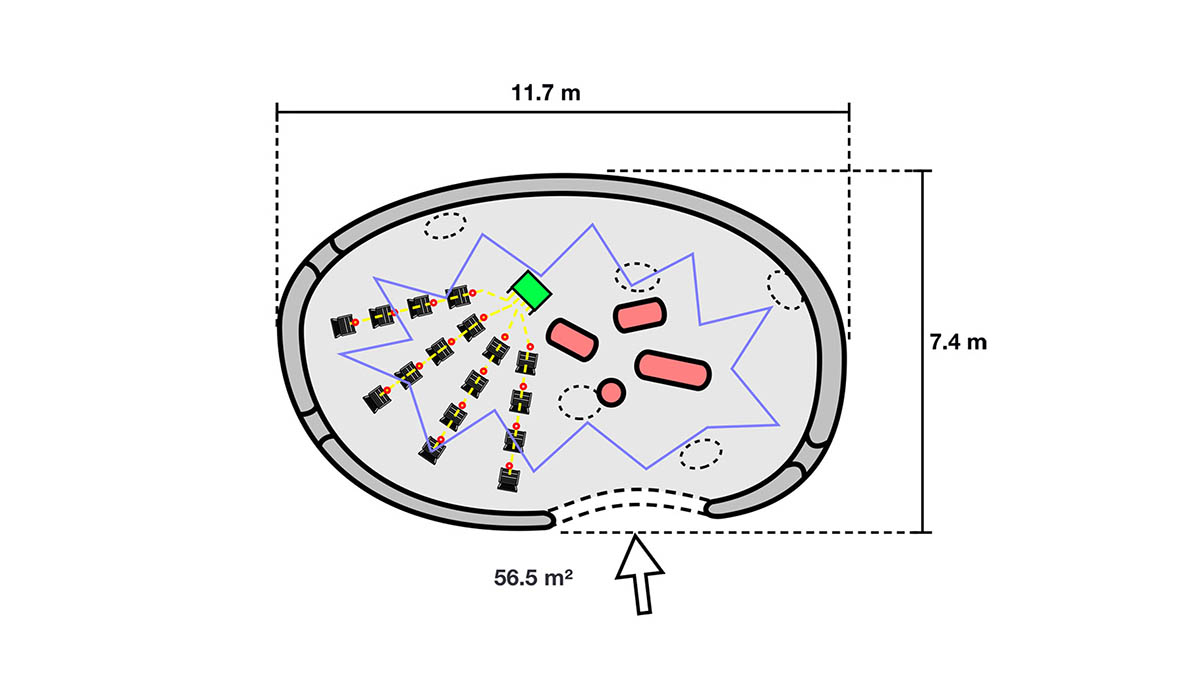 11.7 m

7.4 m

56.5 m²