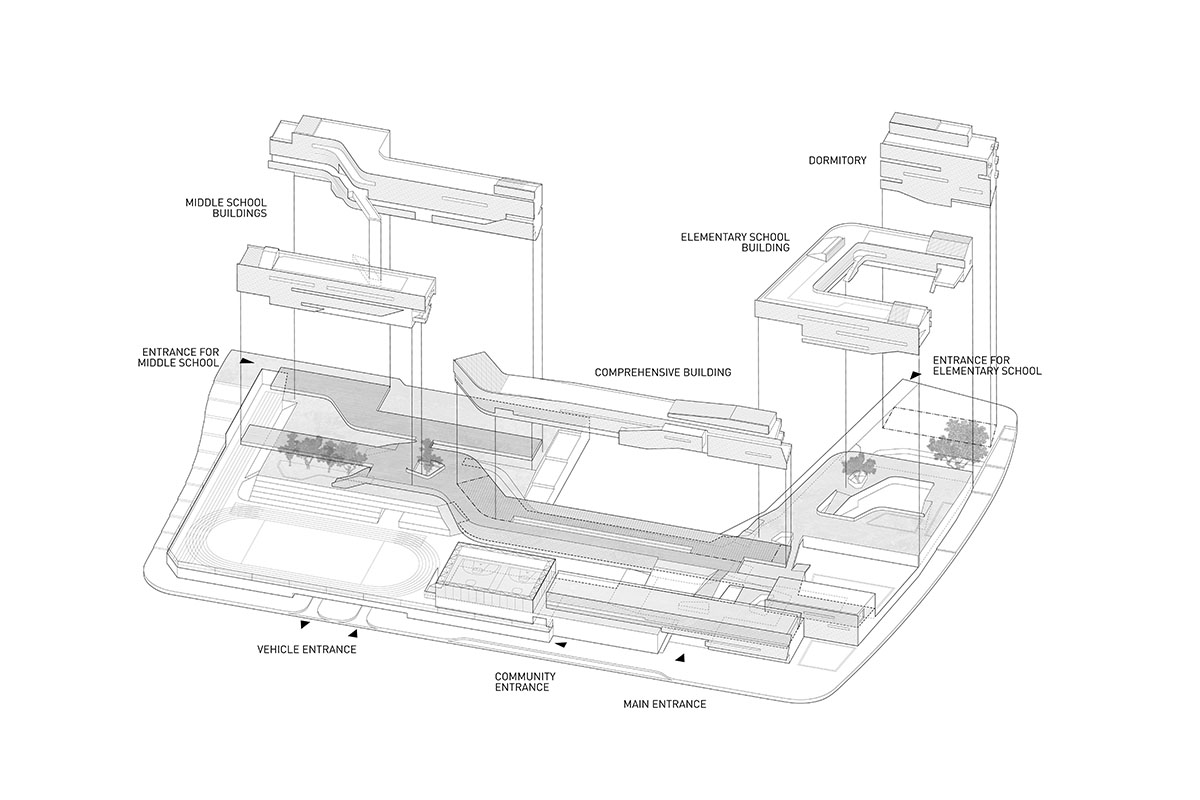 DORMITORY

MIDDLE SCHOOL BUILDINGS

ELEMENTARY SCHOOL BUILDING

ENTRANCE FOR MIDDLE SCHOOL

COMPREHENSIVE BUILDING

ENTRANCE FOR ELEMENTARY SCHOOL

VEHICLE ENTRANCE

COMMUNITY ENTRANCE

MAIN ENTRANCE